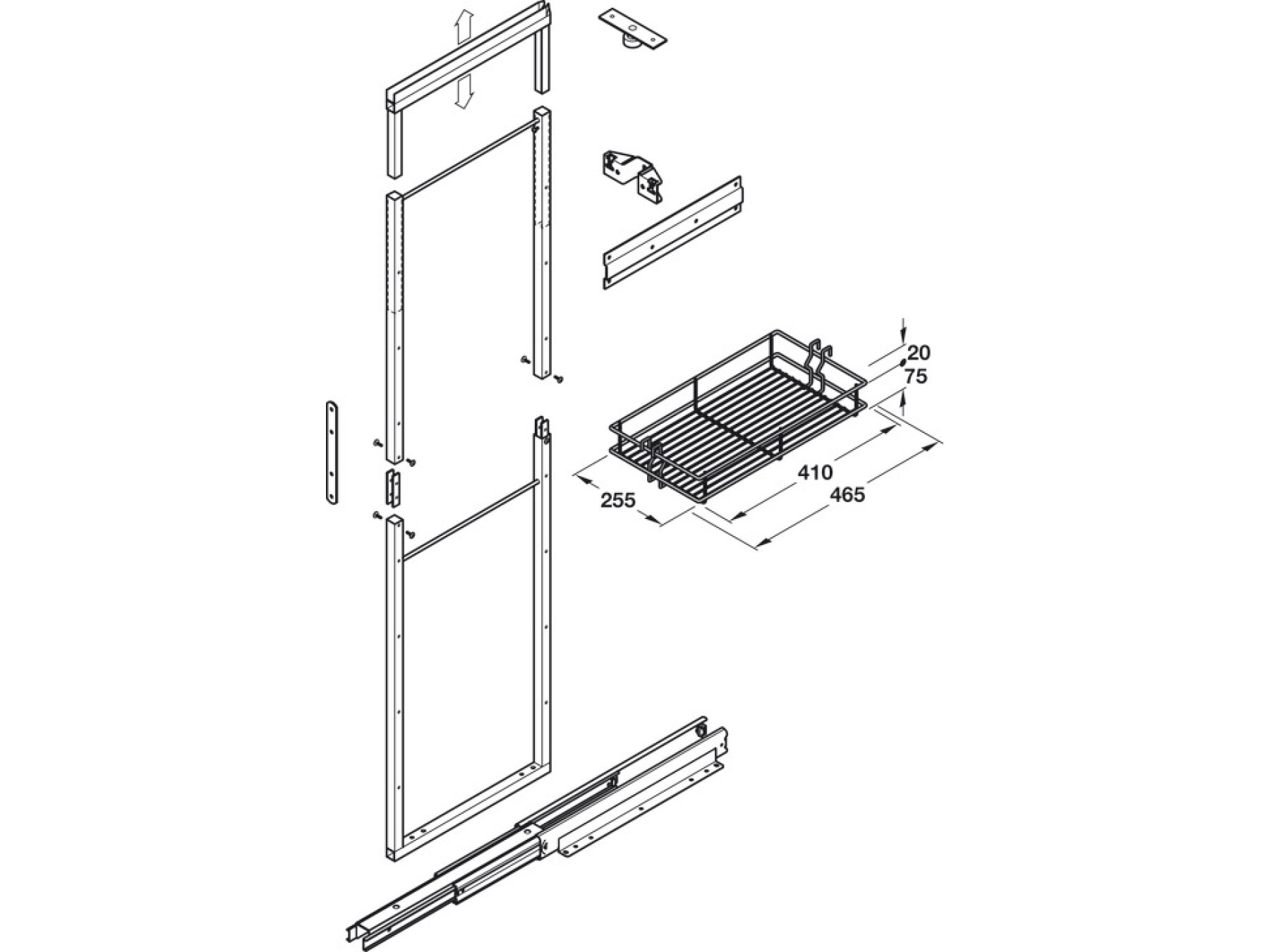 20
75
410
465
255