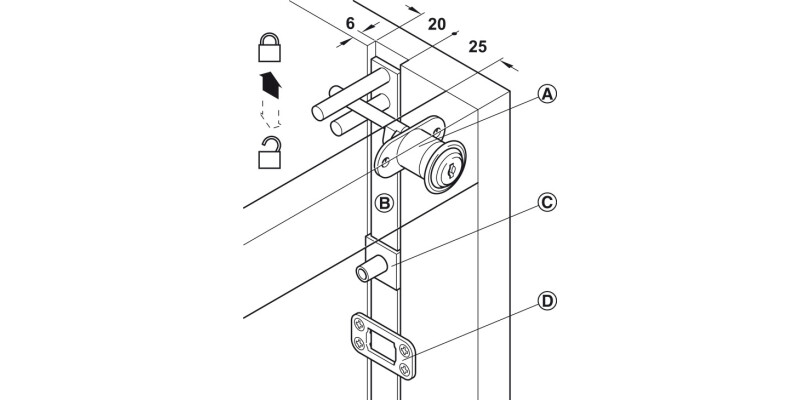 6
20
25
A
B
C
D