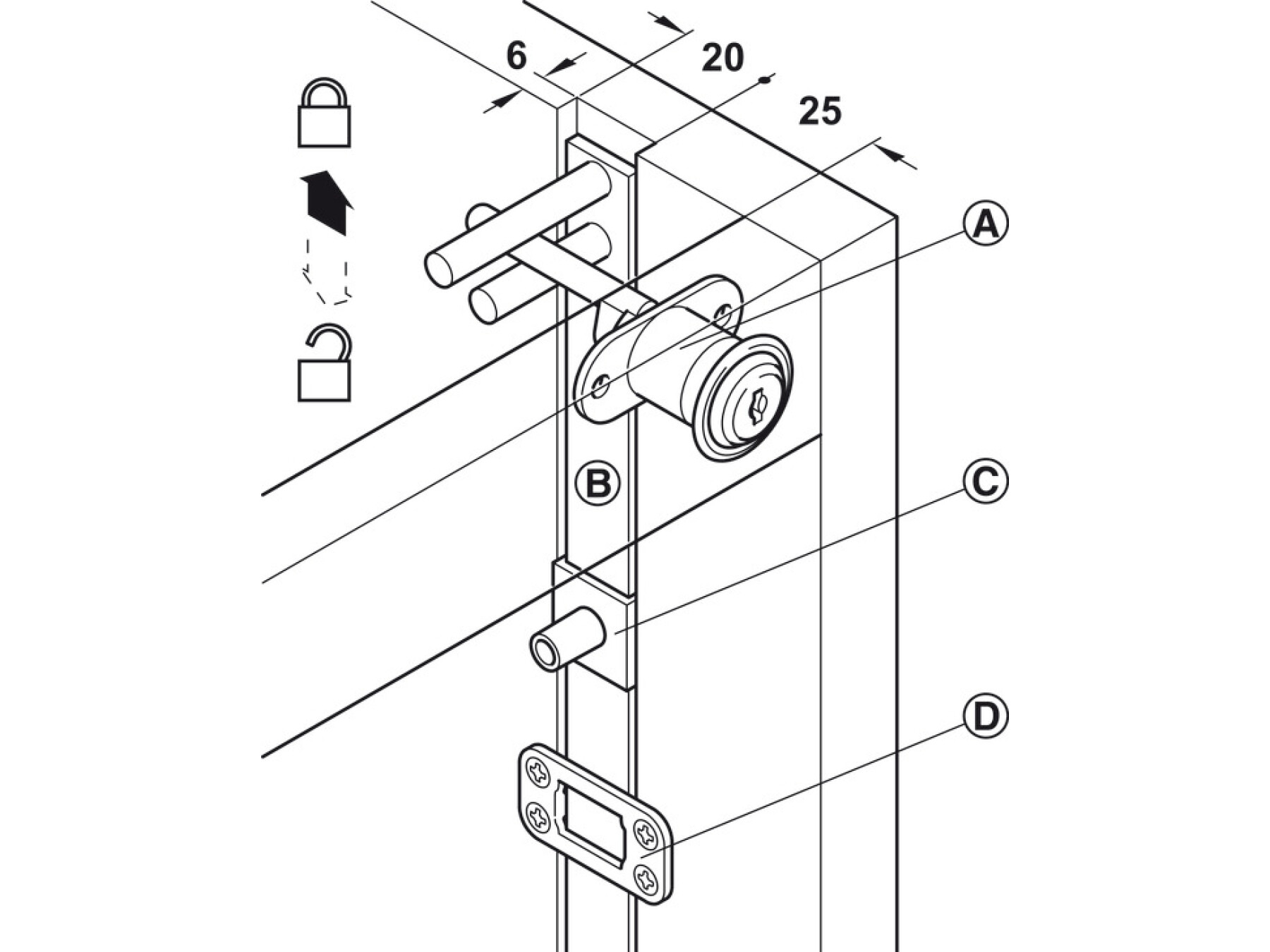 6
20
25
A
B
C
D