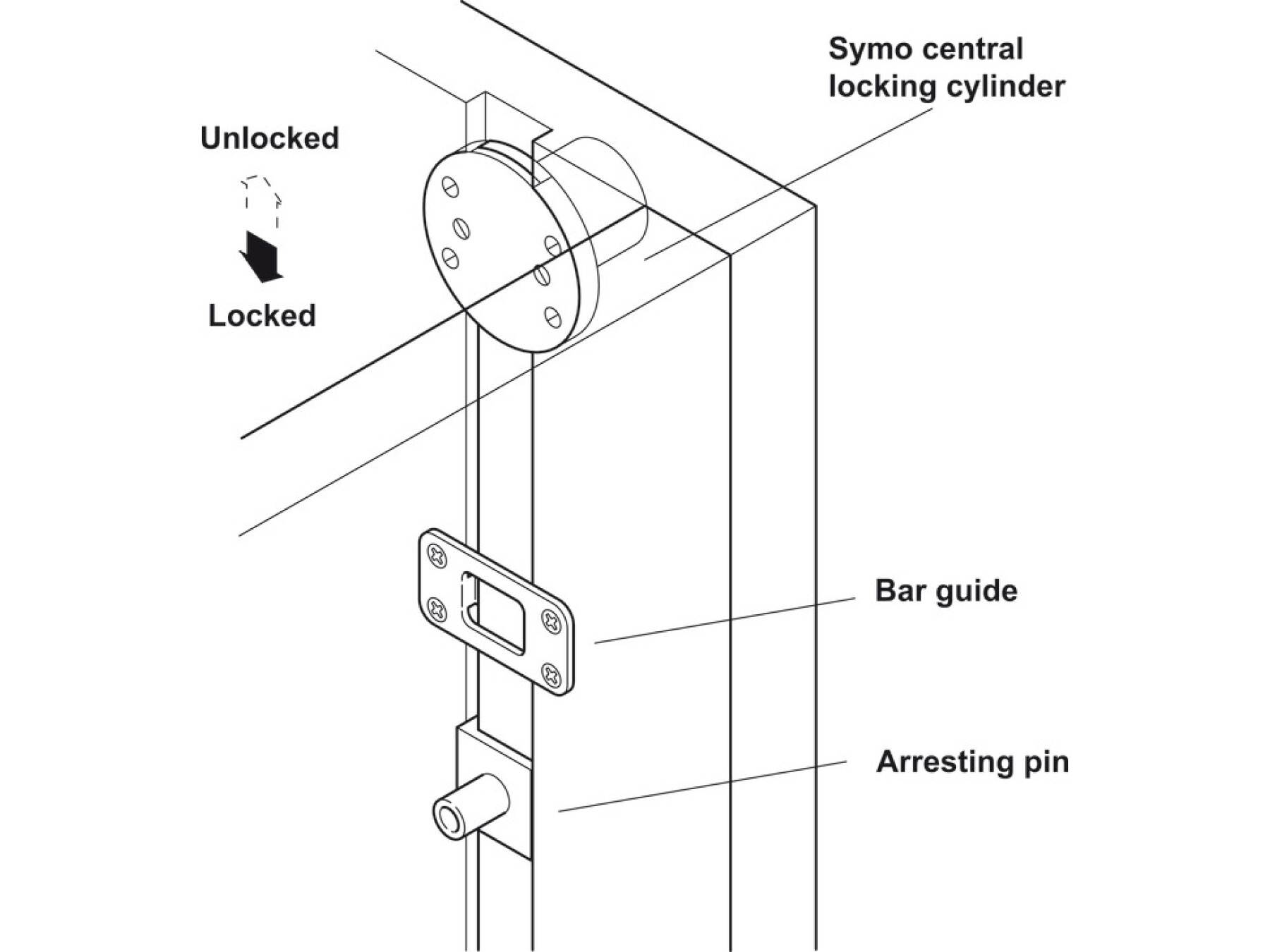 Symo central locking cylinder

Unlocked

Locked

Bar guide

Arresting pin