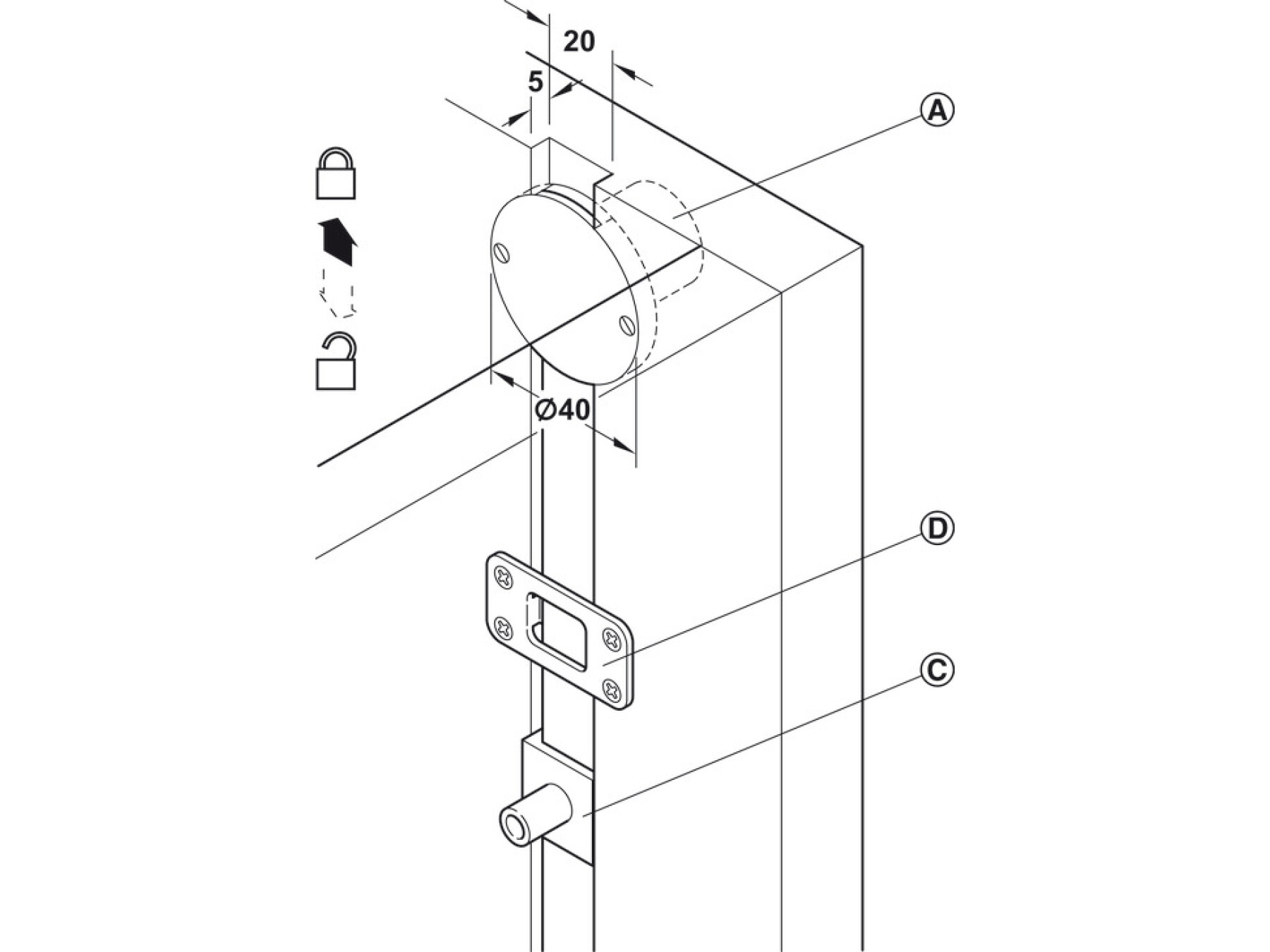 20
5
A
Ø40
D
C