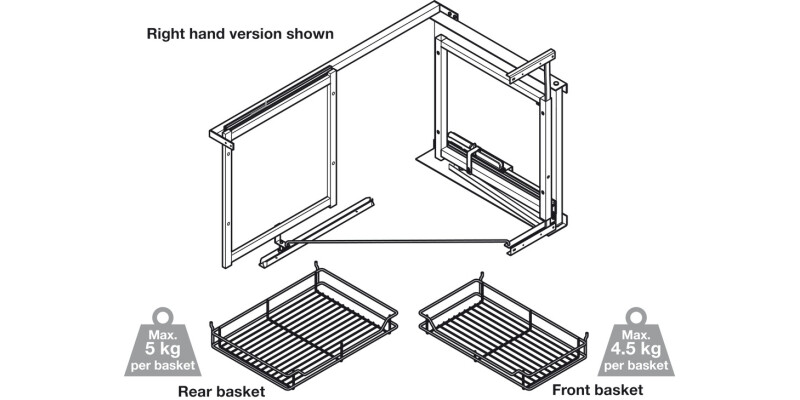 Right hand version shown

Max.
5 kg
per basket

Rear basket

Front basket

Max.
4.5 kg
per basket