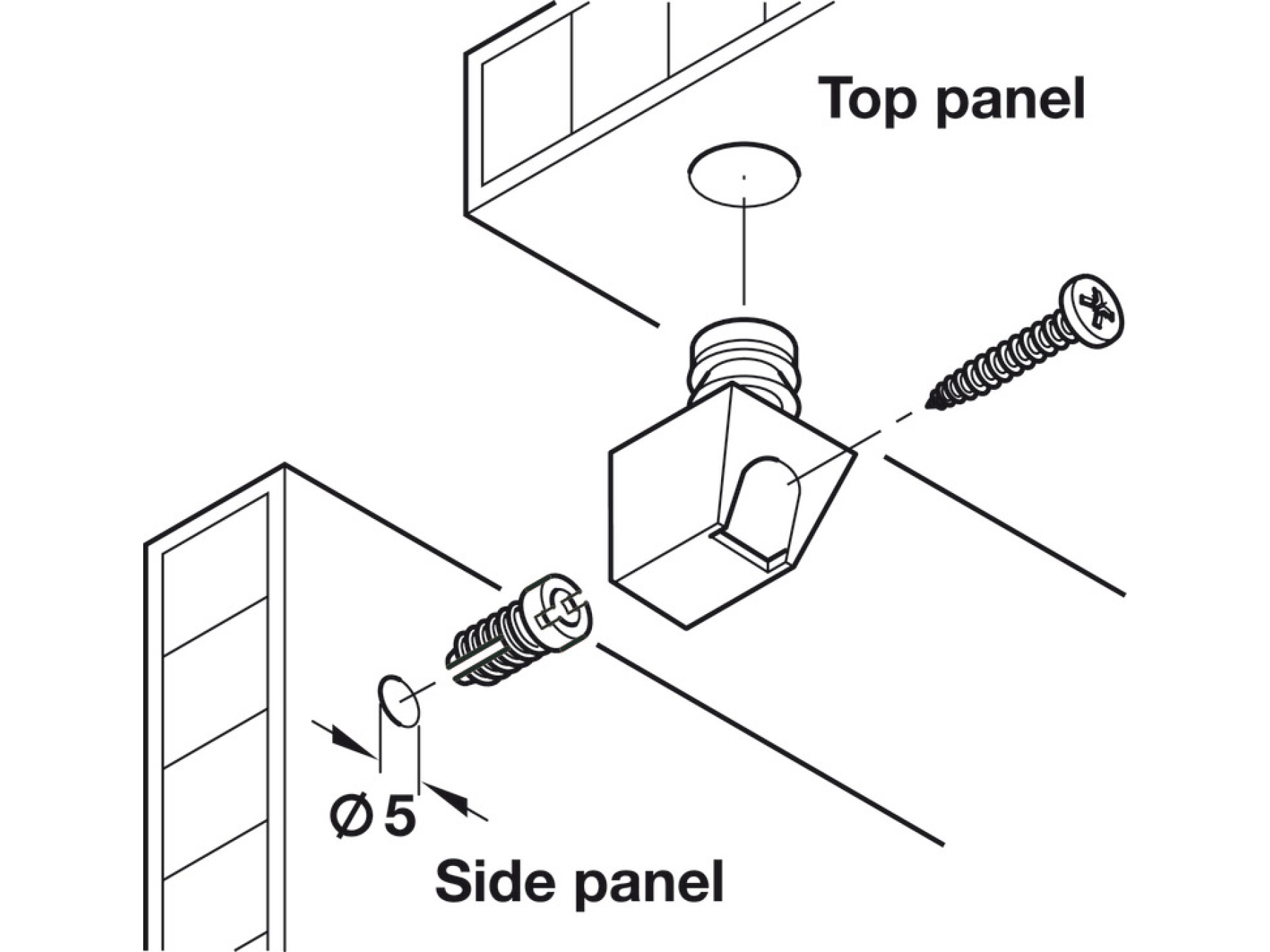 Top panel

Ø 5

Side panel