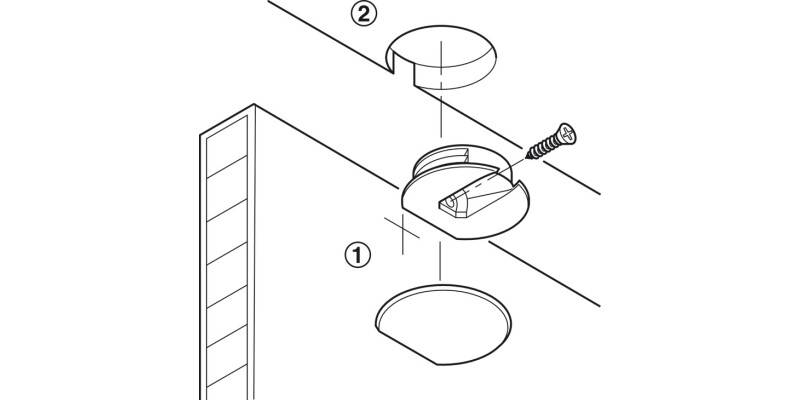 ②

①