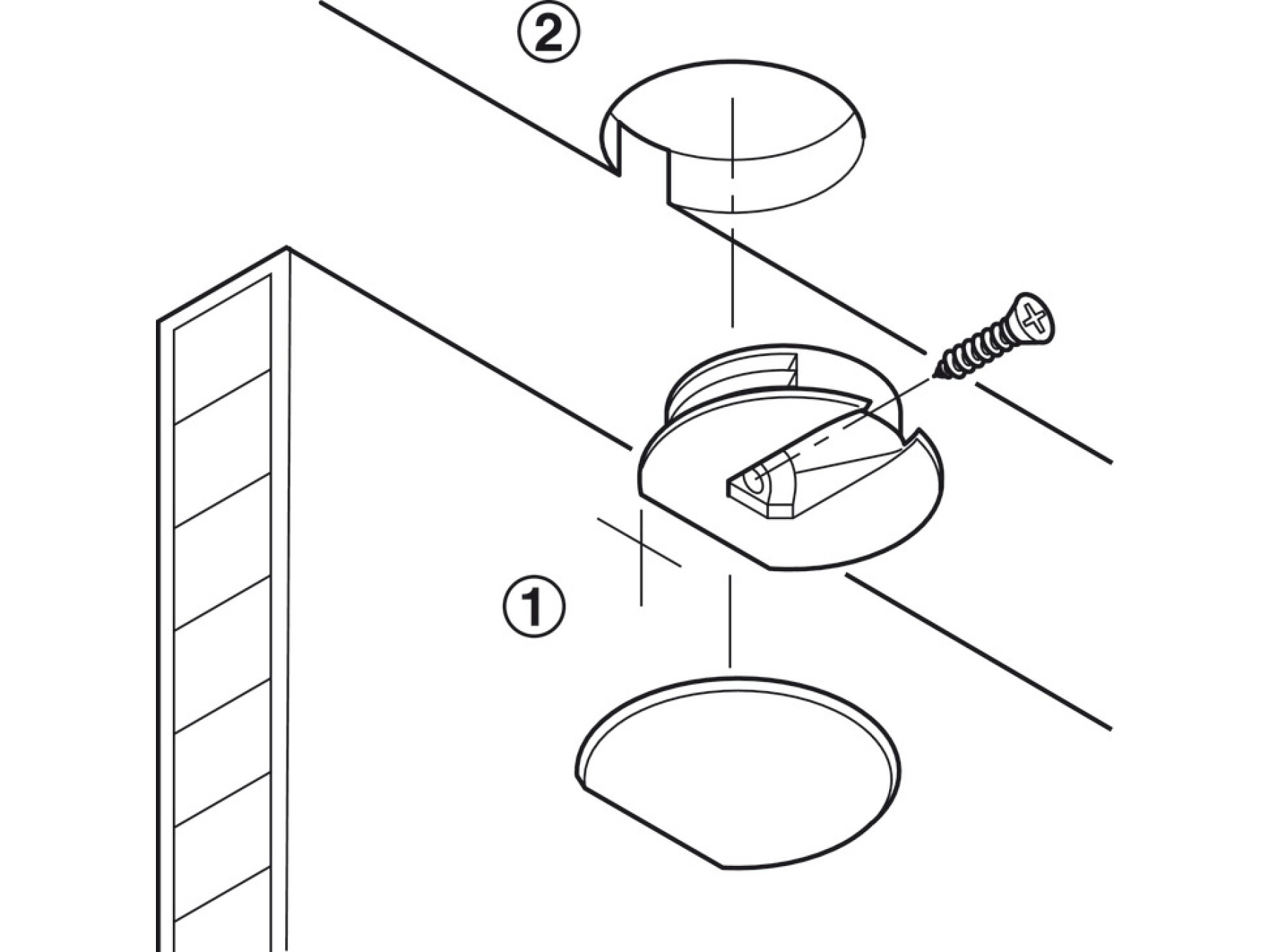 2

1