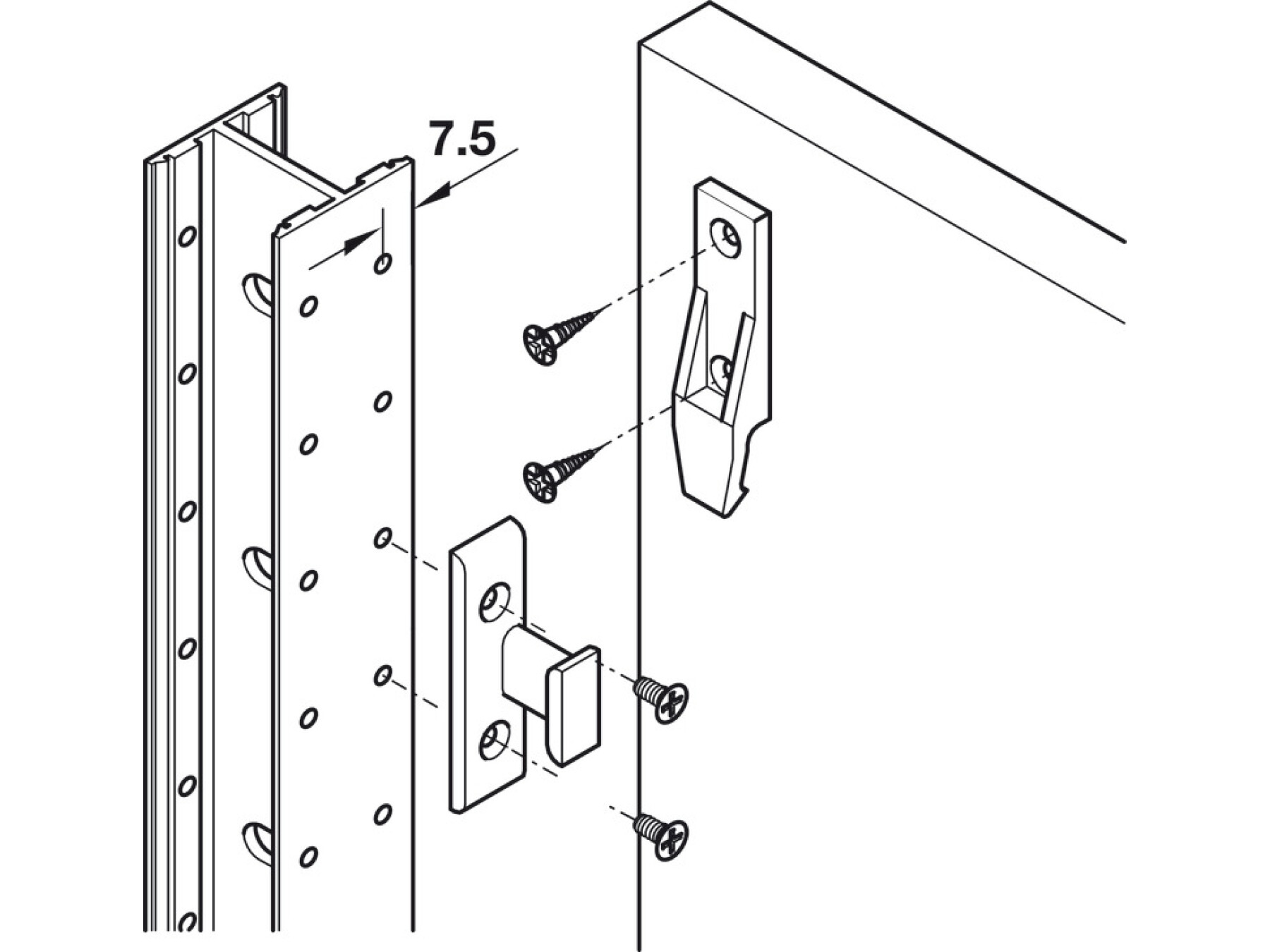 7.5