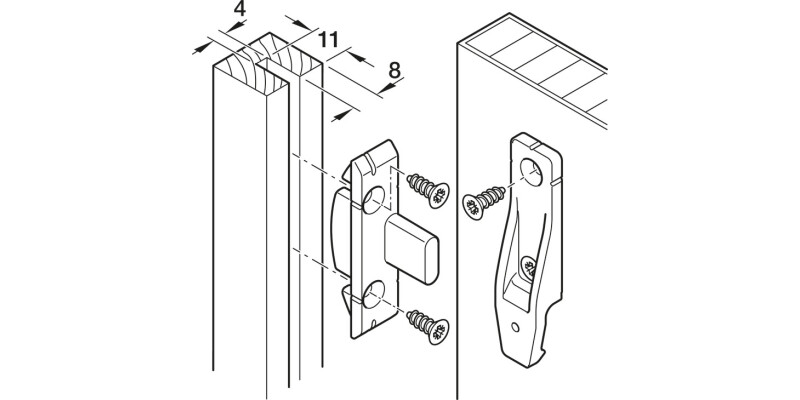 4
11
8