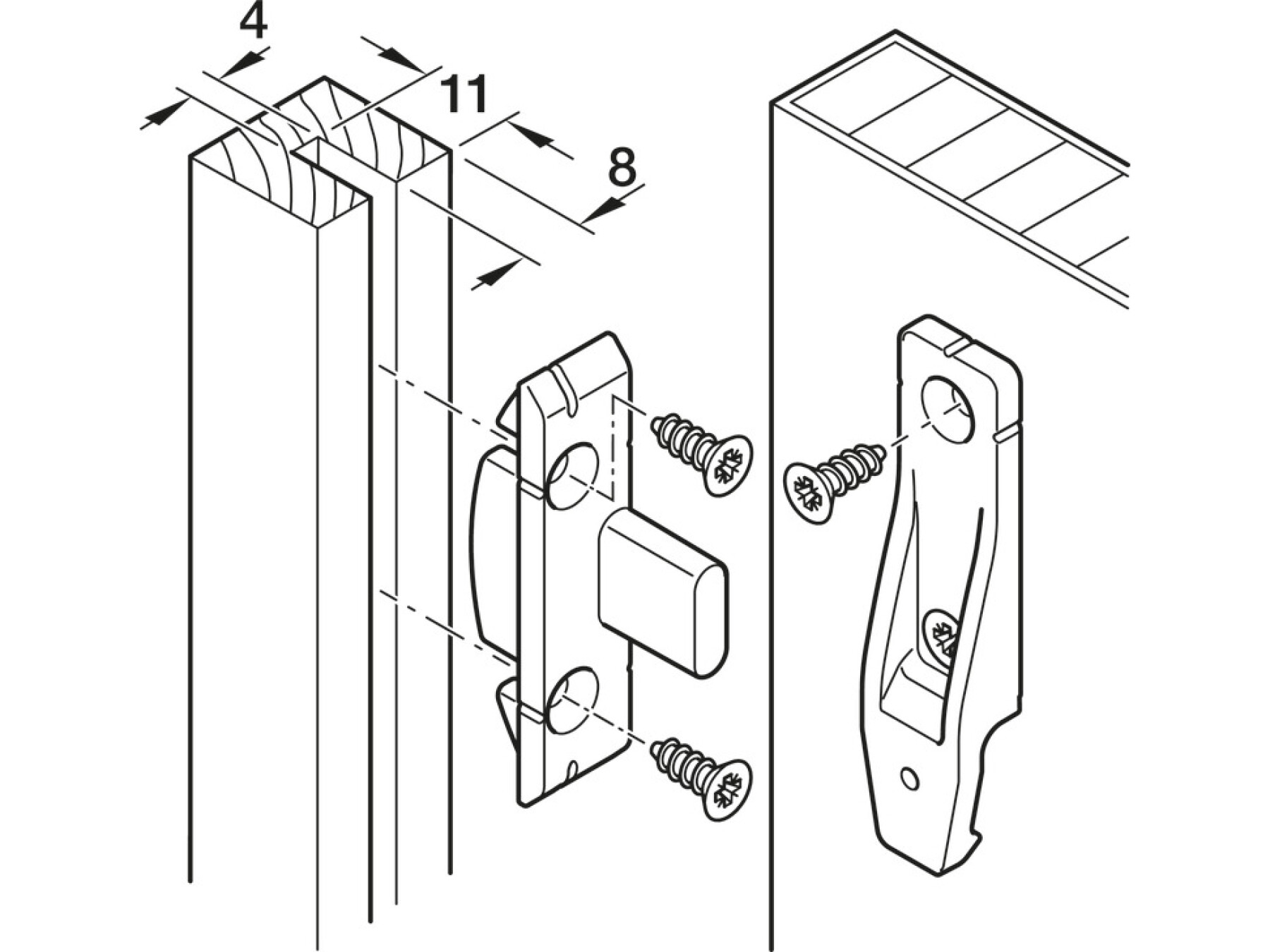 4
11
8