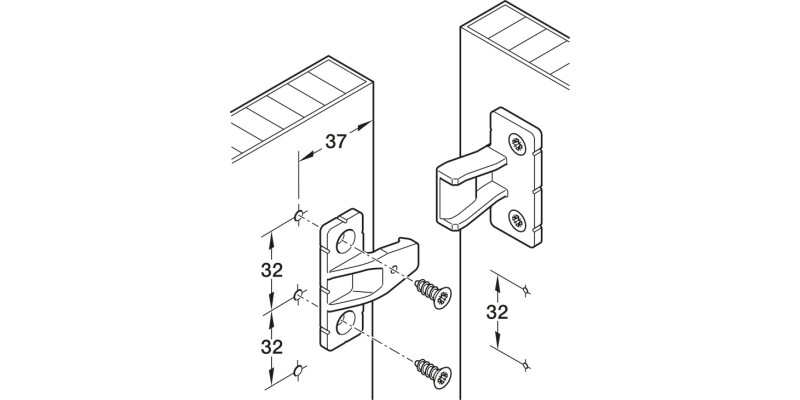 37
32
32
32