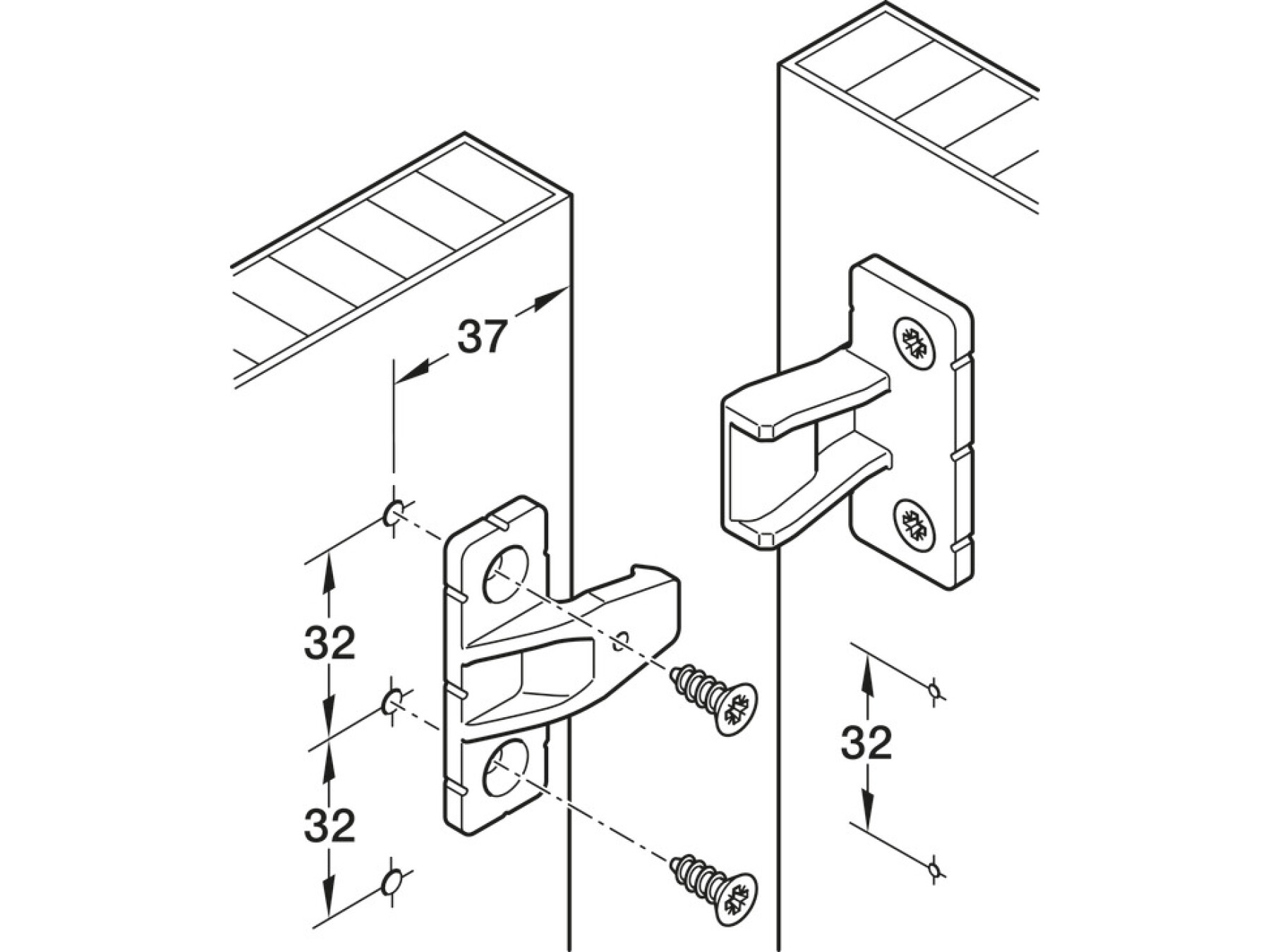 37

32

32

32