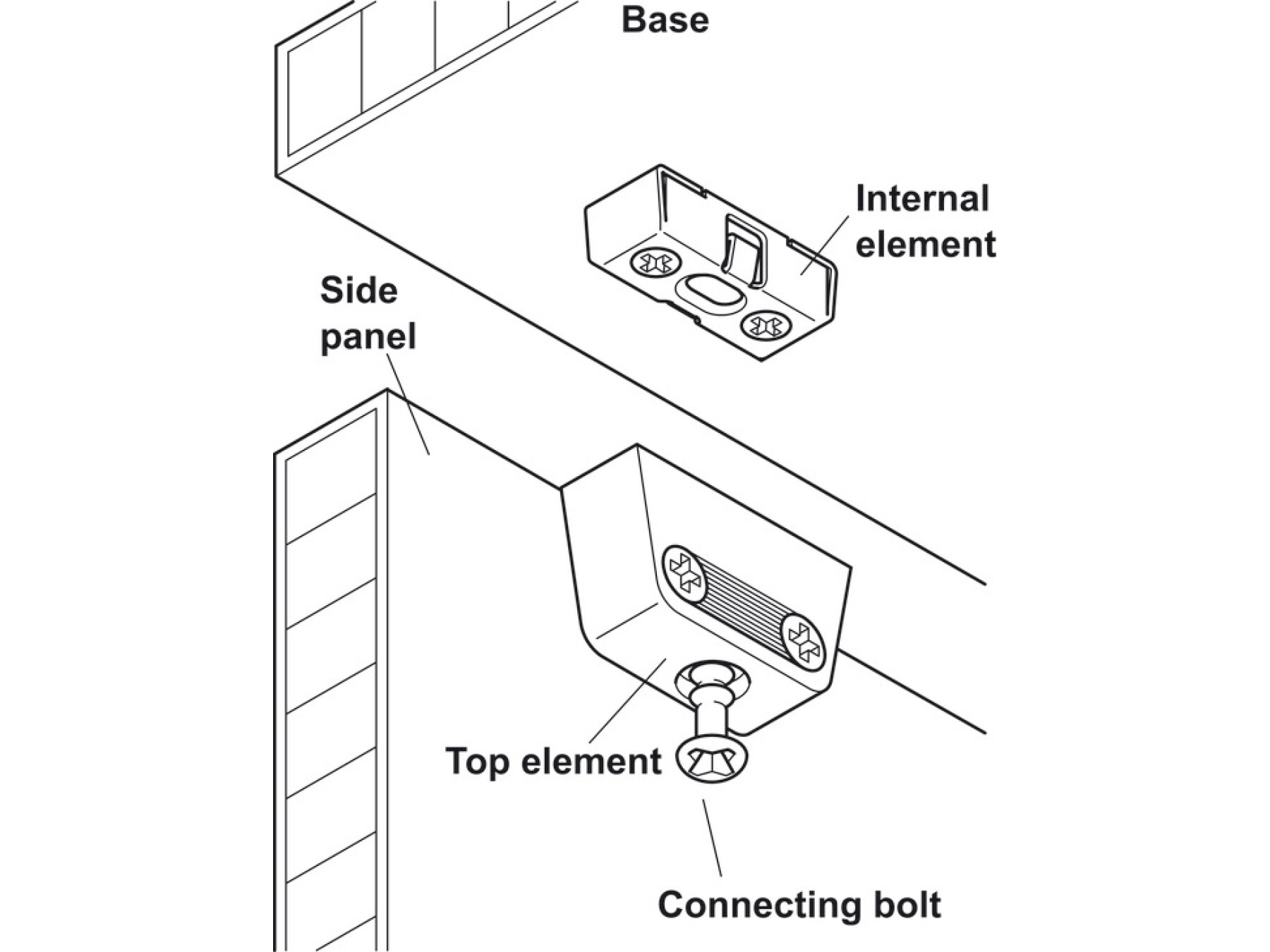 Base

Internal element

Side panel

Top element

Connecting bolt