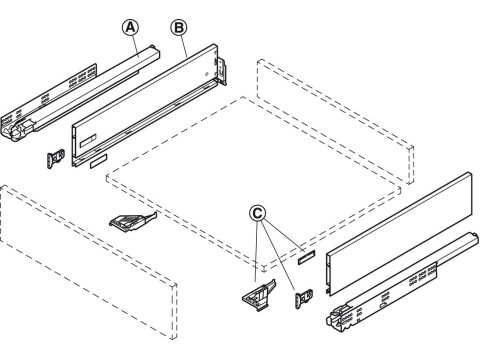 A
B
C