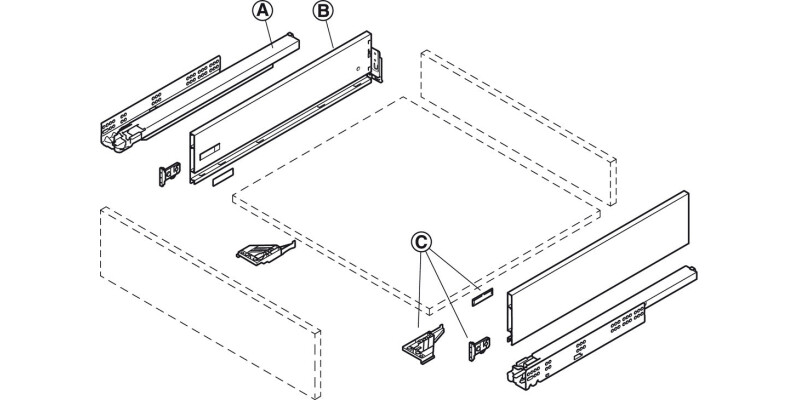 A
B
C