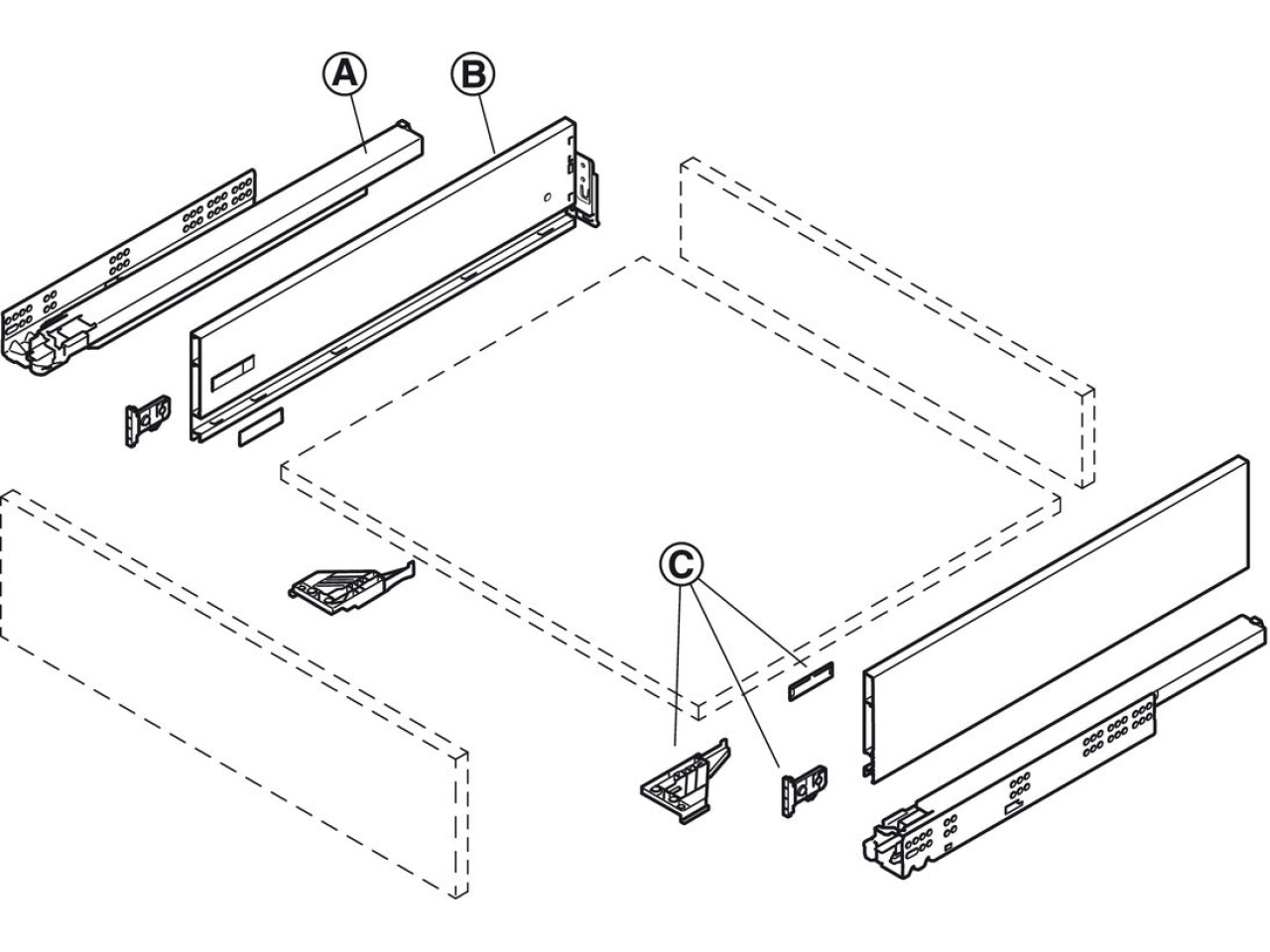 A
B
C