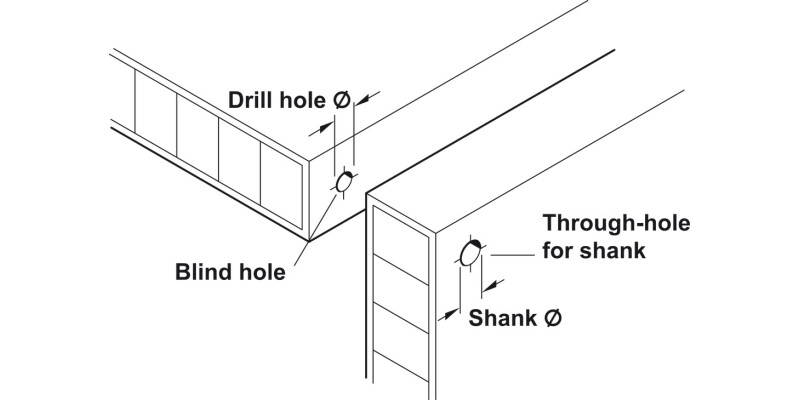 Drill hole Ø

Blind hole

Through-hole for shank

Shank Ø