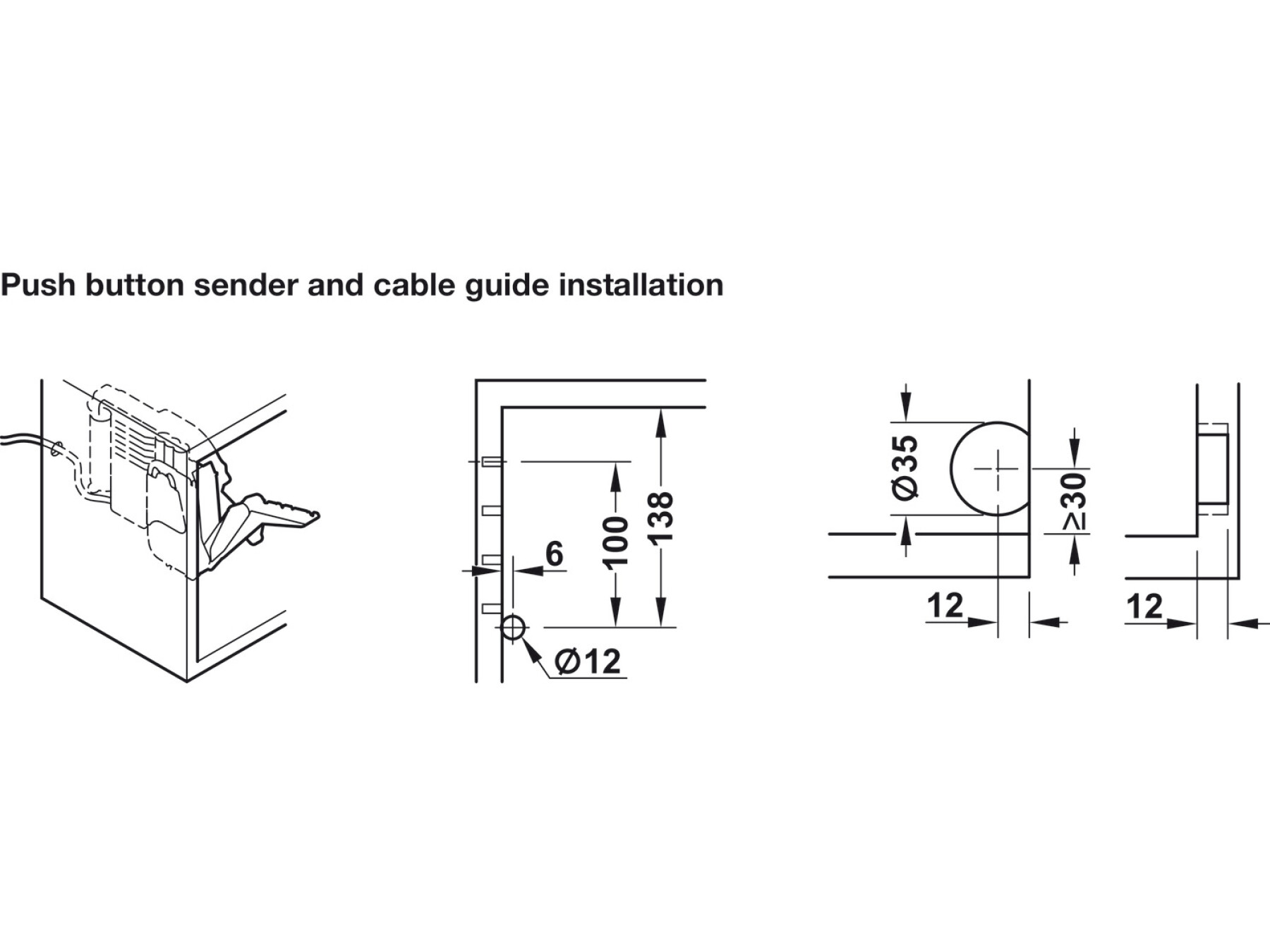 Push button sender and cable guide installation

6

100

138

Ø12

Ø35

≥30

12

12