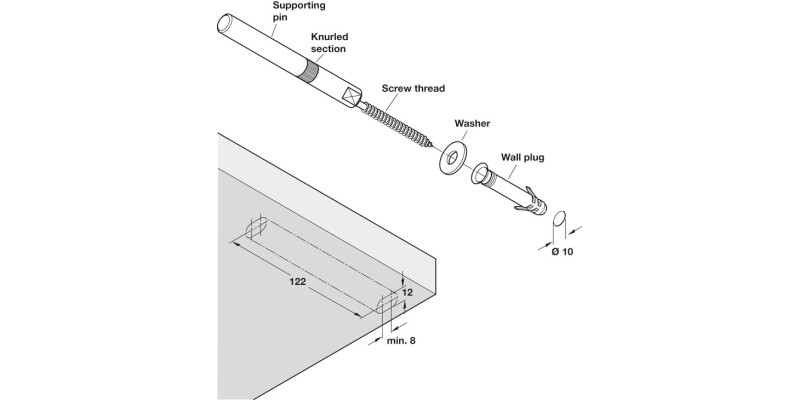 Supporting pin
Knurled section
Screw thread
Washer
Wall plug
Ø 10
122
12
min. 8