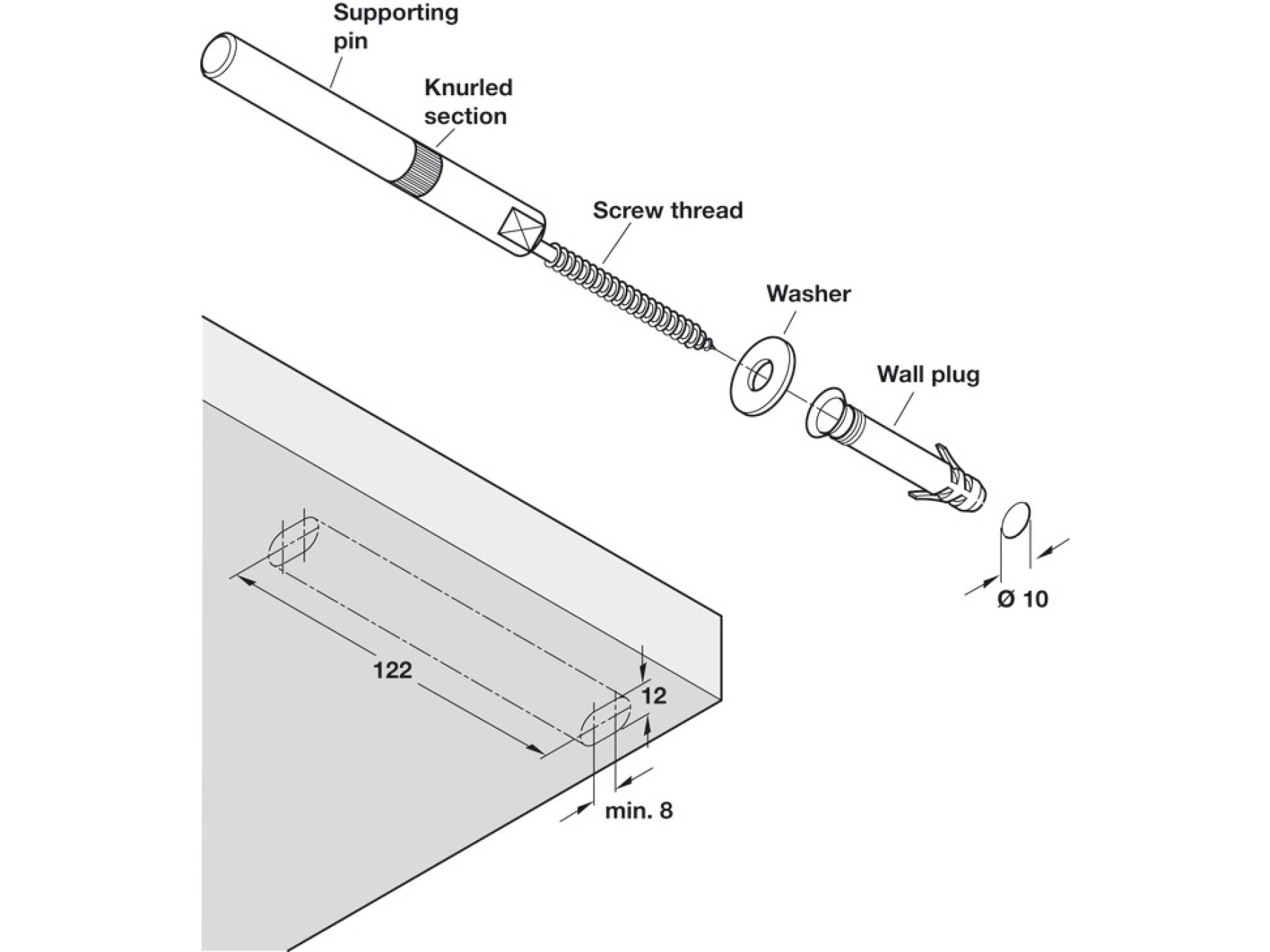 Supporting pin

Knurled section

Screw thread

Washer

Wall plug

Ø 10

122

12

min. 8