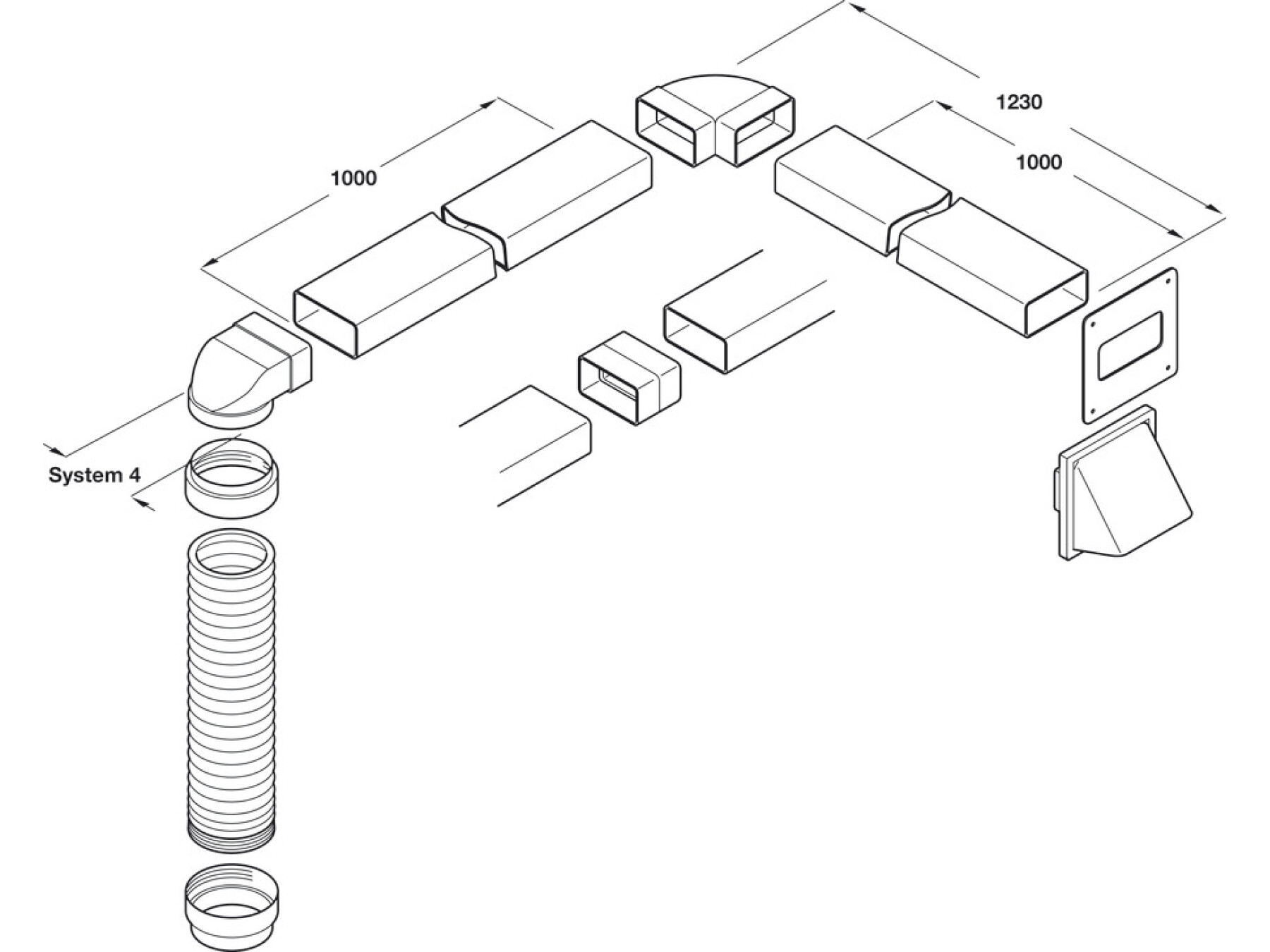 1230

1000

1000

System 4