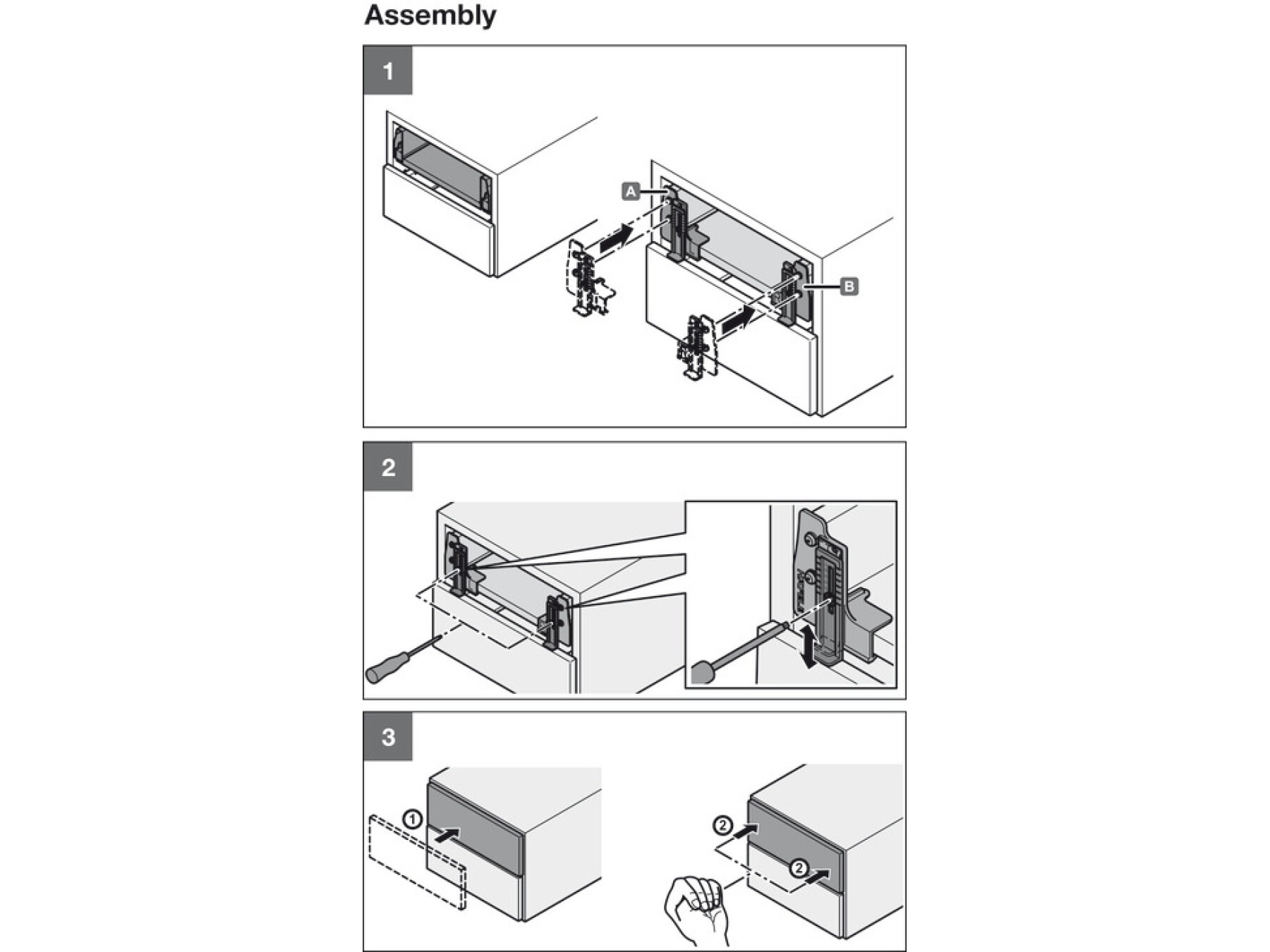 Assembly

1

A

B

2

3

①

②

②