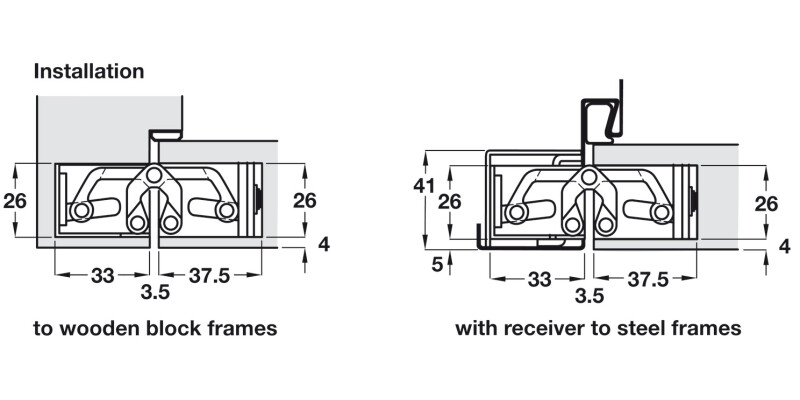 Installation

26
26
4
33
37.5
3.5

to wooden block frames

41
26
26
4
5
33
37.5
3.5

with receiver to steel frames