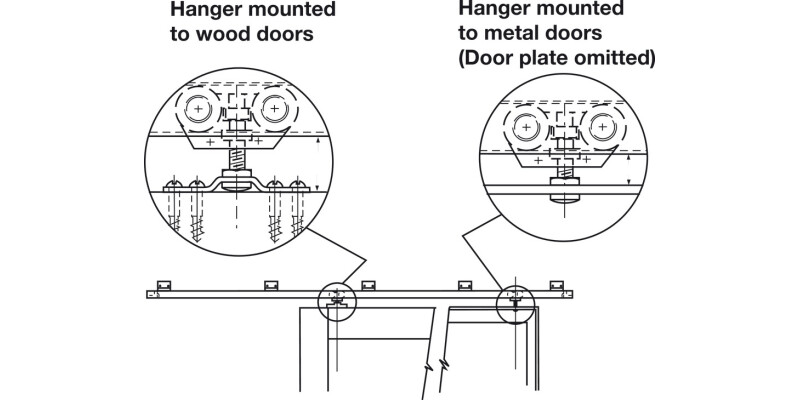 Hanger mounted to wood doors

Hanger mounted to metal doors (Door plate omitted)