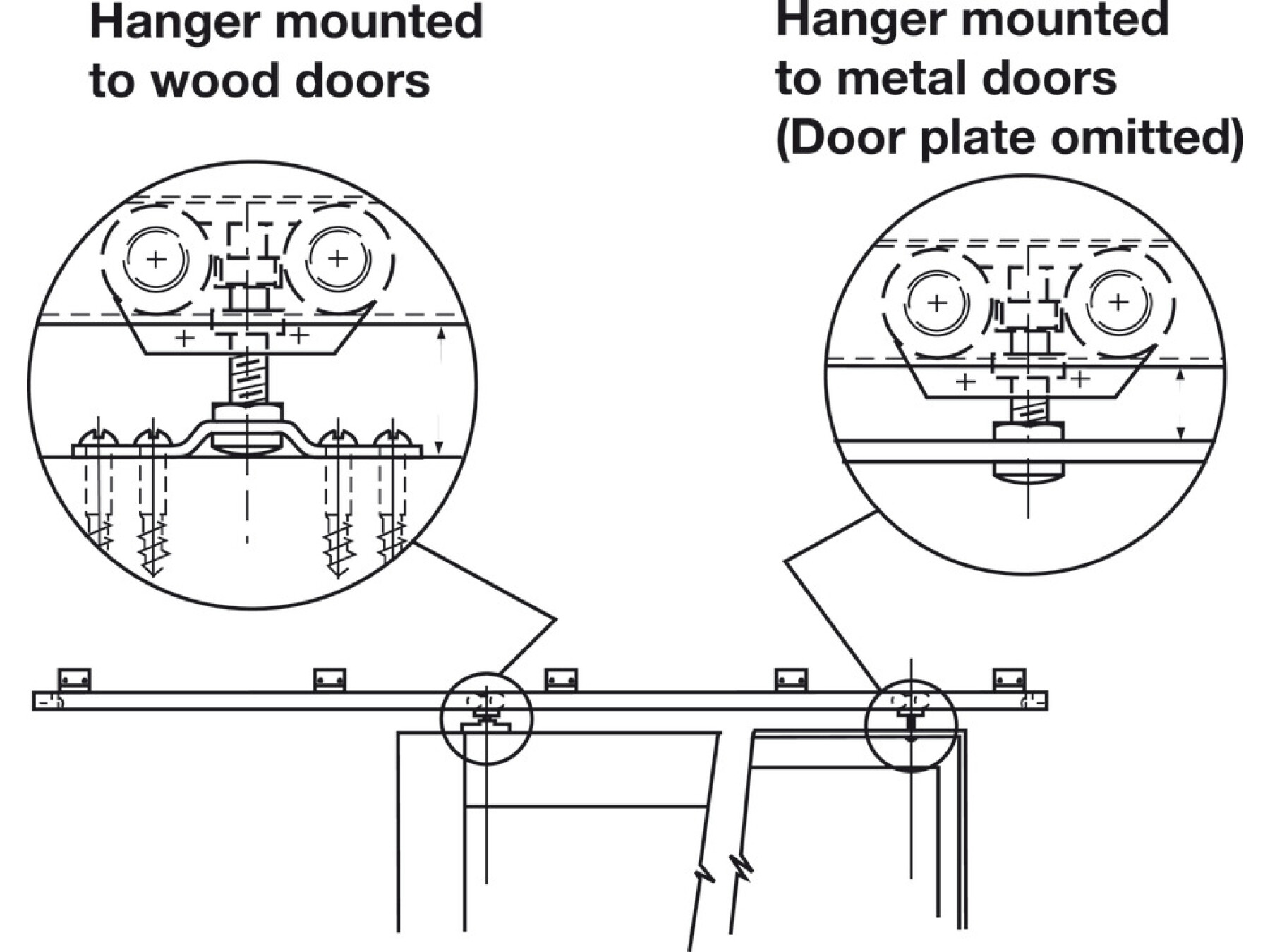 Hanger mounted to wood doors

Hanger mounted to metal doors (Door plate omitted)