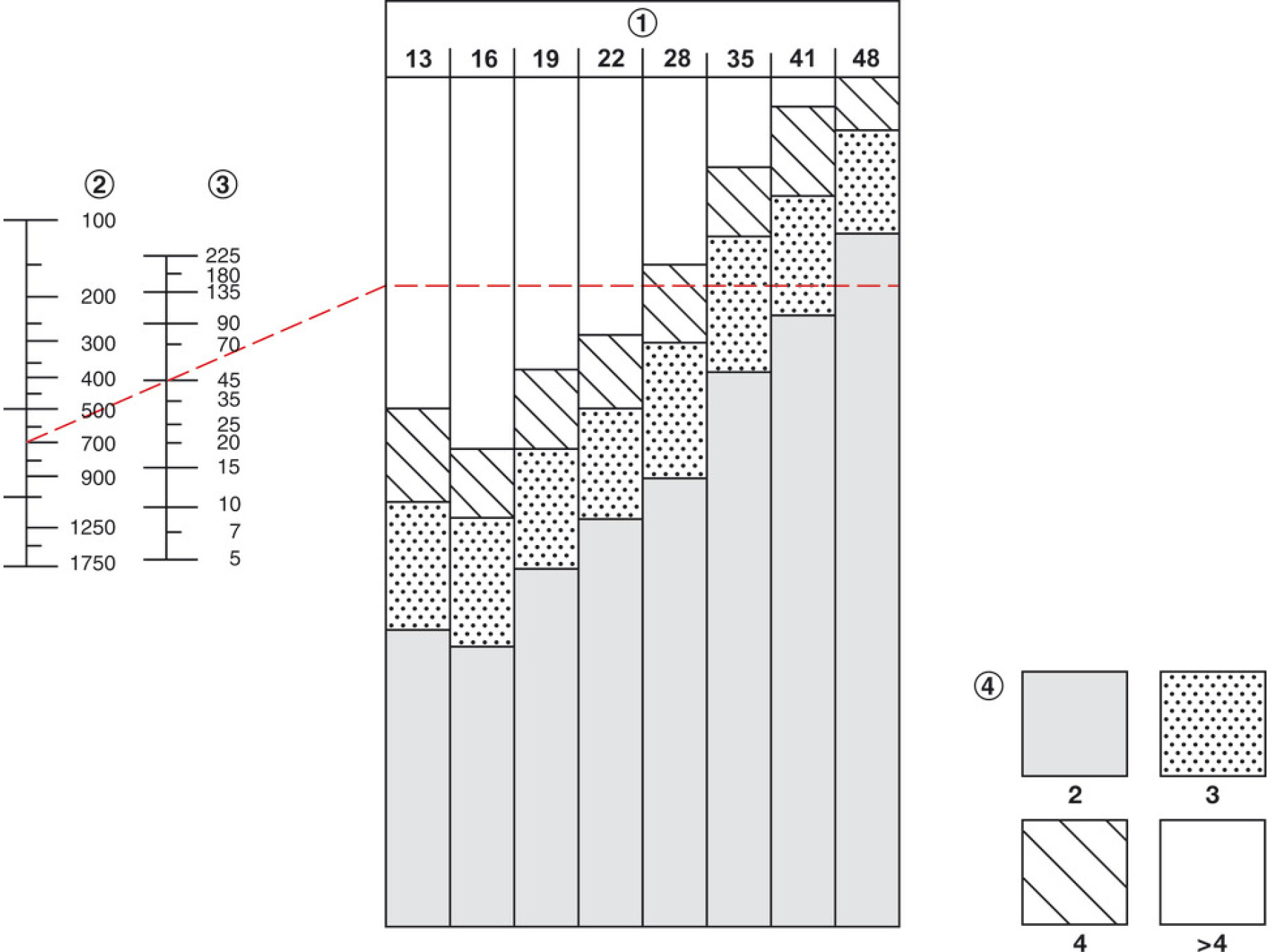 ①
13 16 19 22 28 35 41 48

②
100
200
300
400
500
700
900
1250
1750

③
225
180
135
90
70
45
35
25
20
15
10
7
5

④
2
3
4
>4