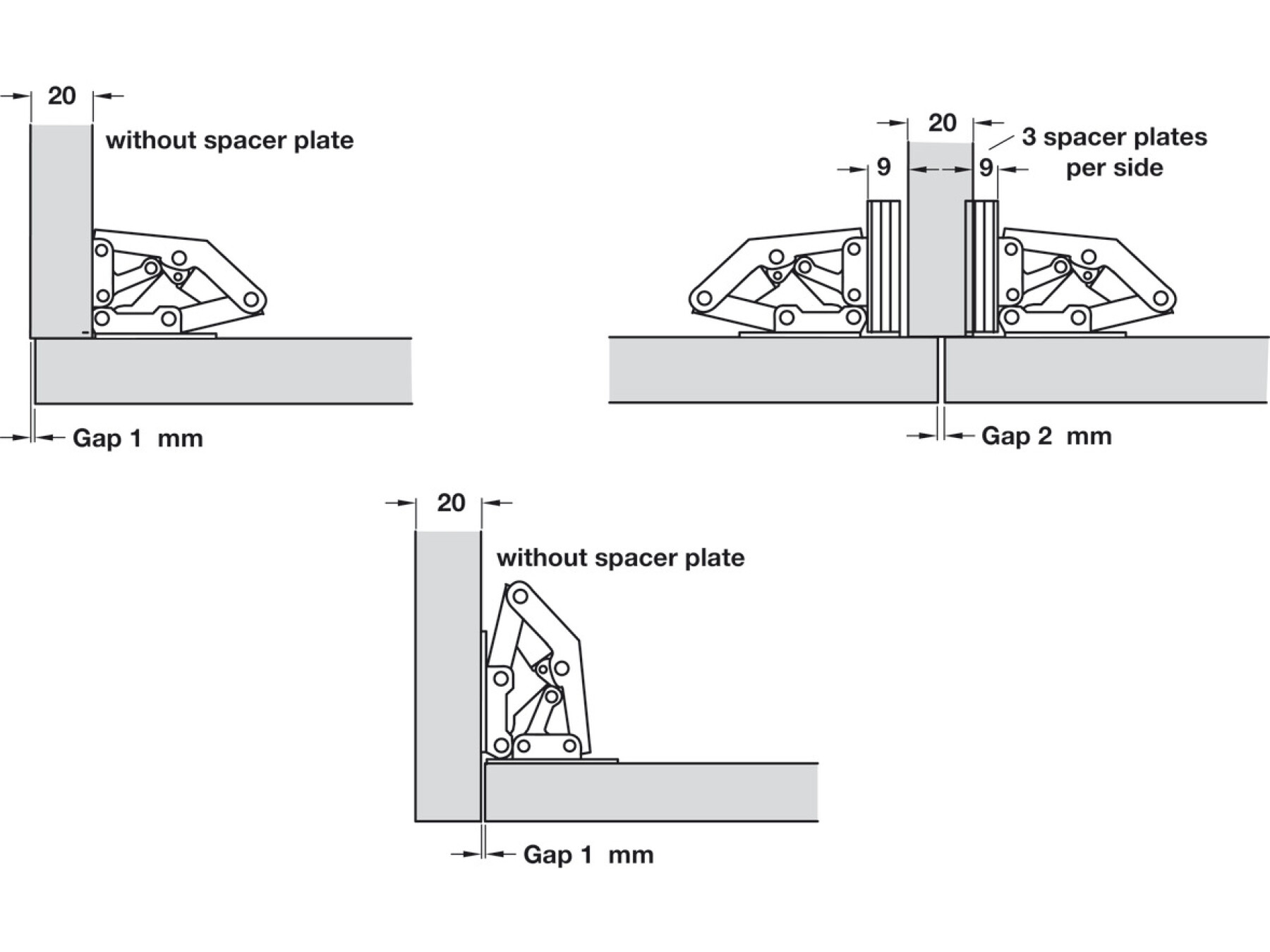 20

without spacer plate

Gap 1 mm

20

3 spacer plates per side

9

9

Gap 2 mm

20

without spacer plate

Gap 1 mm