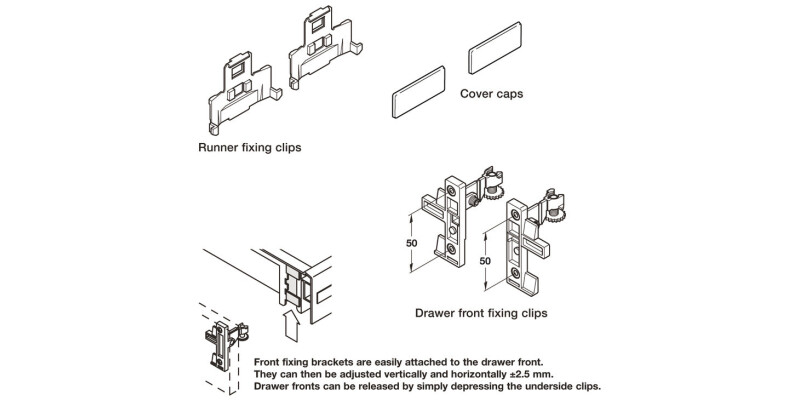 Cover caps

Runner fixing clips

50

50

Drawer front fixing clips

Front fixing brackets are easily attached to the drawer front.
They can then be adjusted vertically and horizontally ±2.5 mm.
Drawer fronts can be released by simply depressing the underside clips.