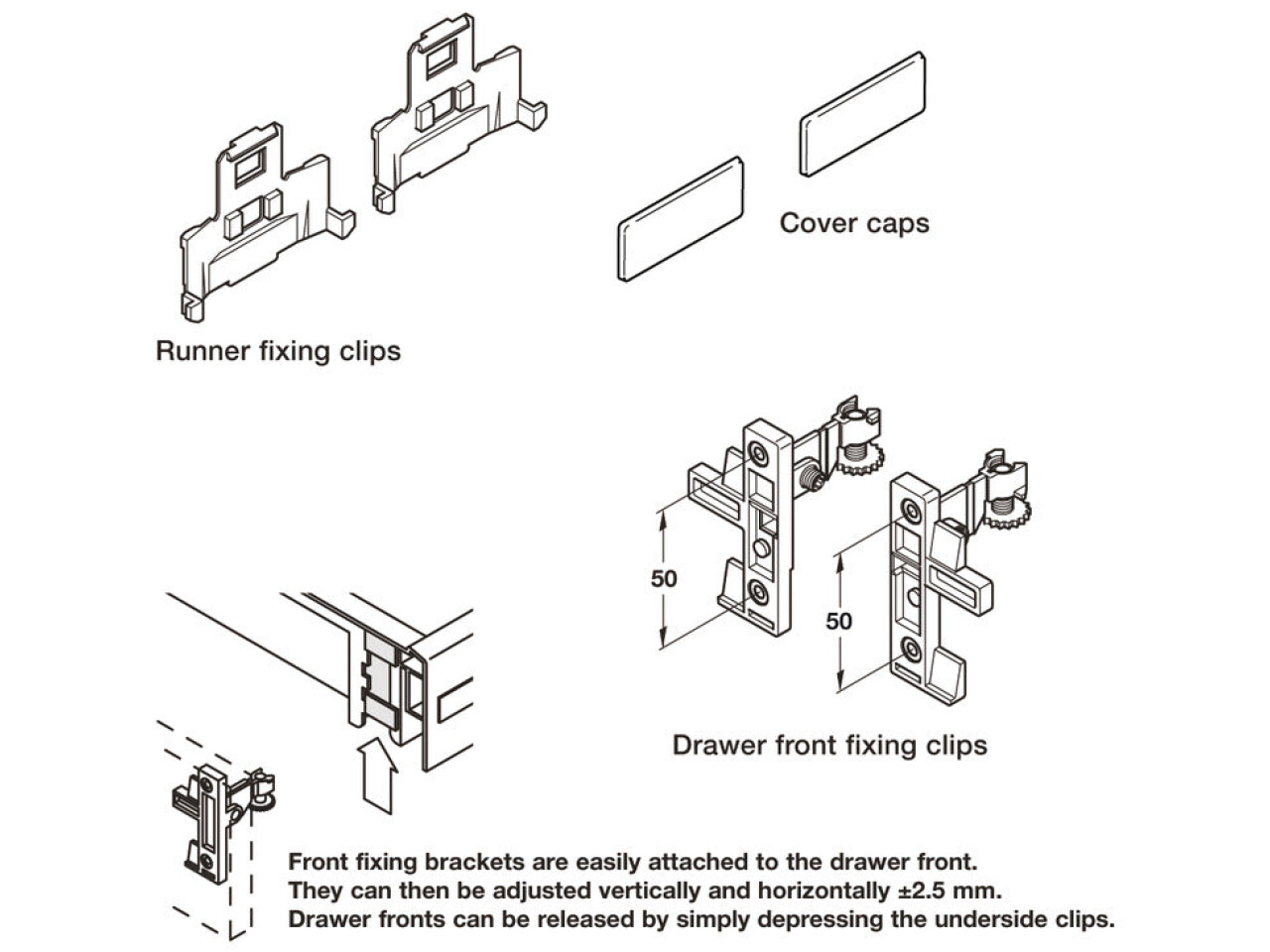 Cover caps

Runner fixing clips

50

50

Drawer front fixing clips

Front fixing brackets are easily attached to the drawer front.
They can then be adjusted vertically and horizontally ±2.5 mm.
Drawer fronts can be released by simply depressing the underside clips.