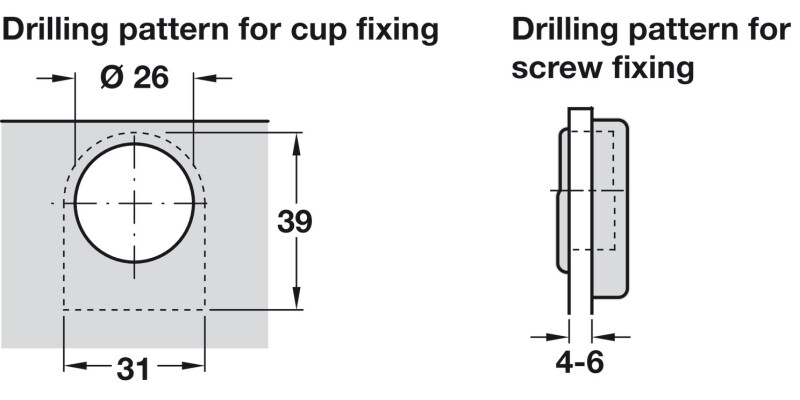 Drilling pattern for cup fixing

Ø 26

39

31

Drilling pattern for screw fixing

4-6