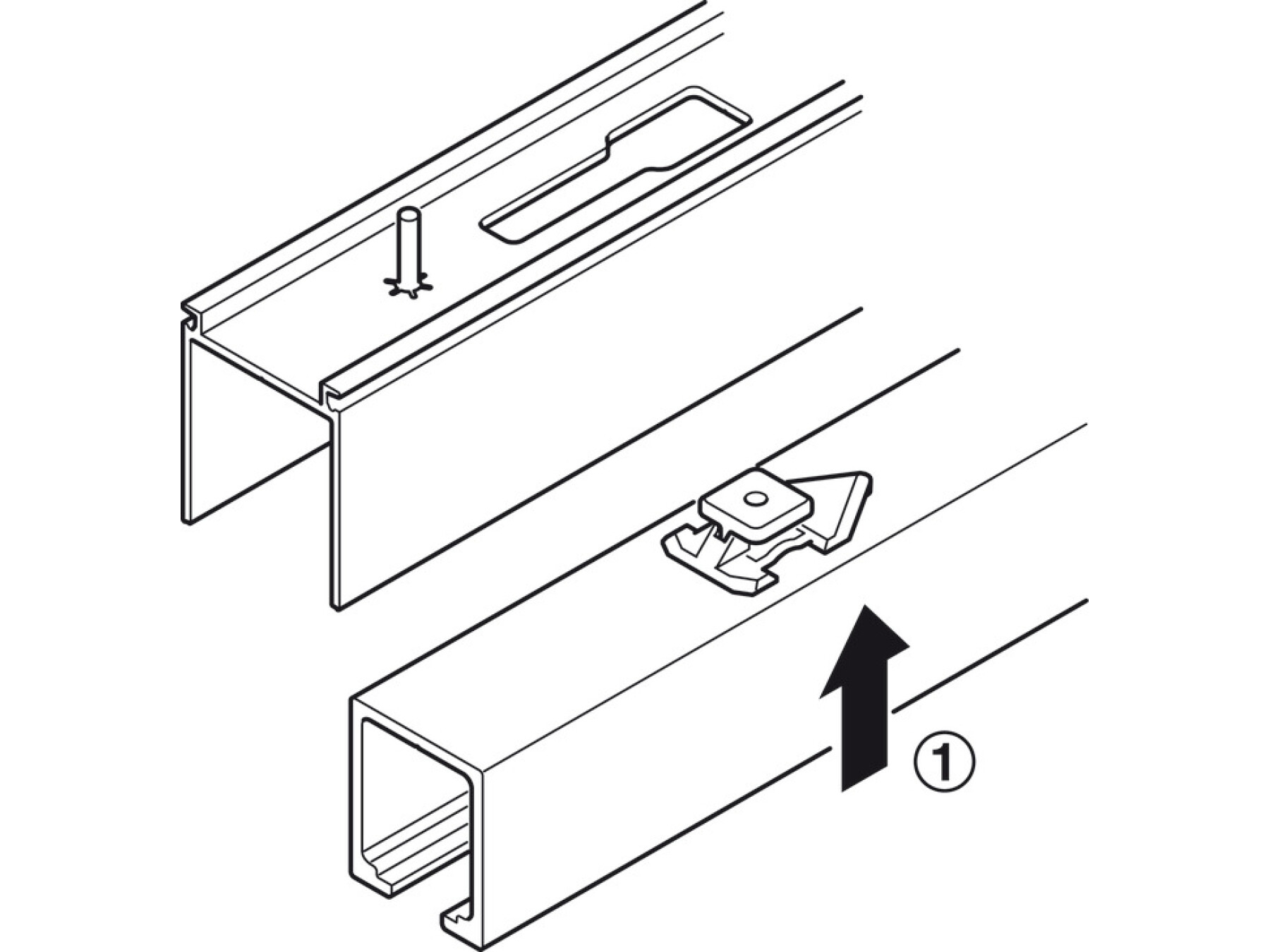 ①