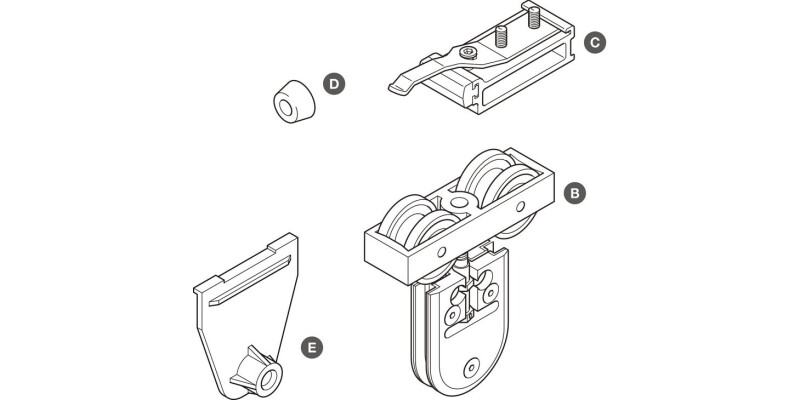 C

D

B

E