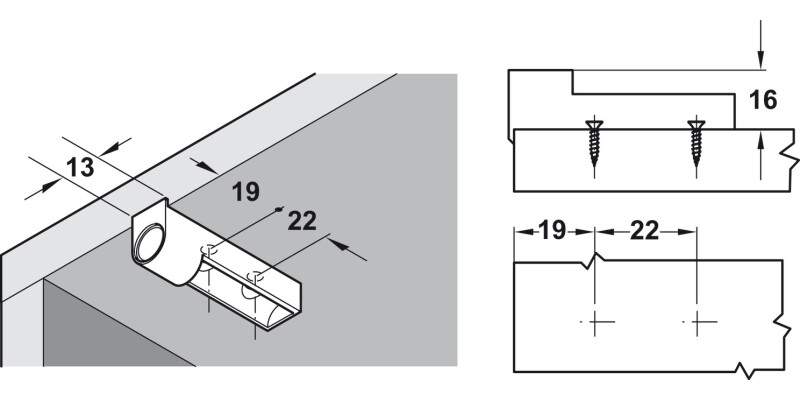 13
19
22
16
19
22