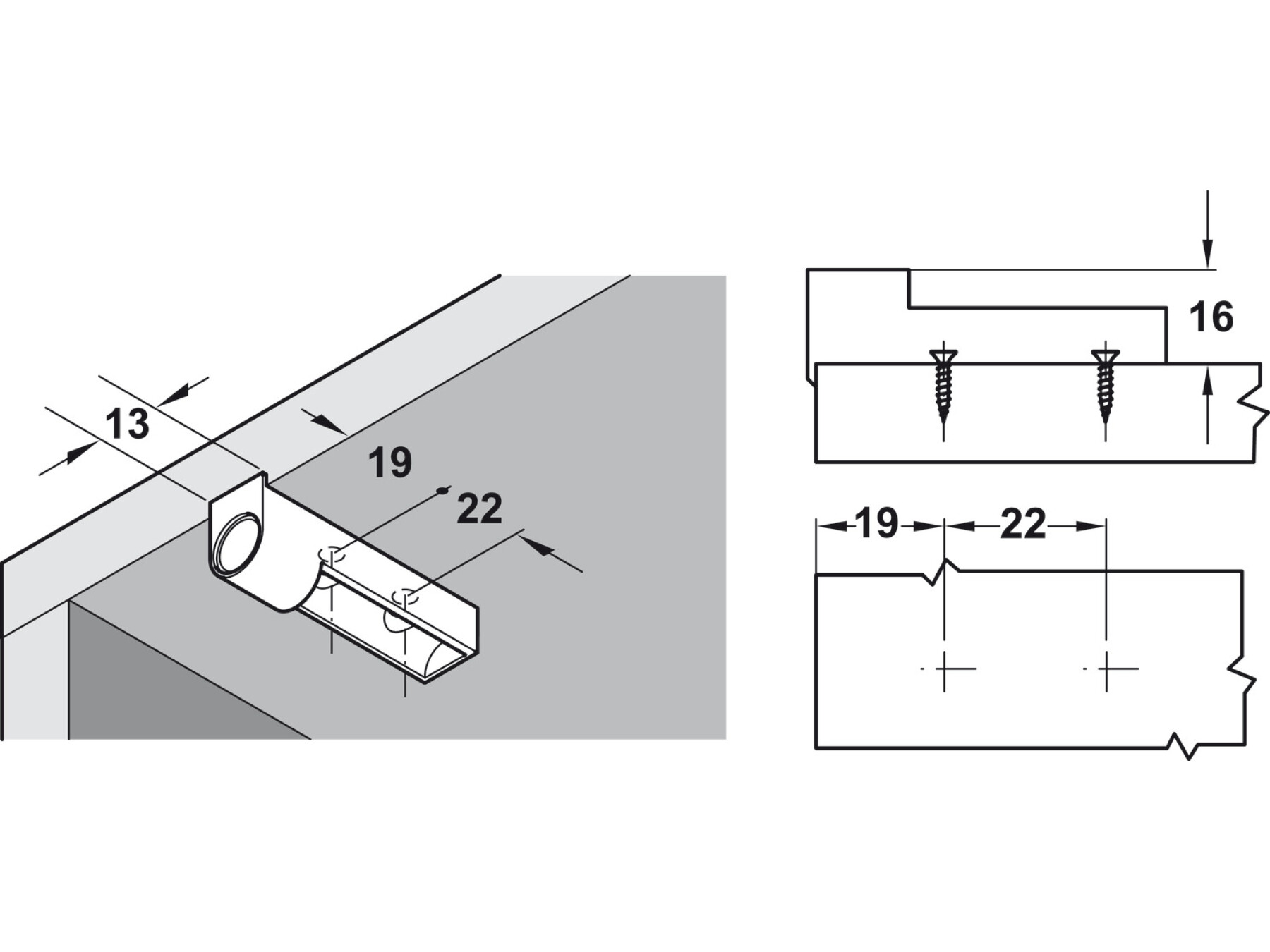 13

19

22

16

19

22