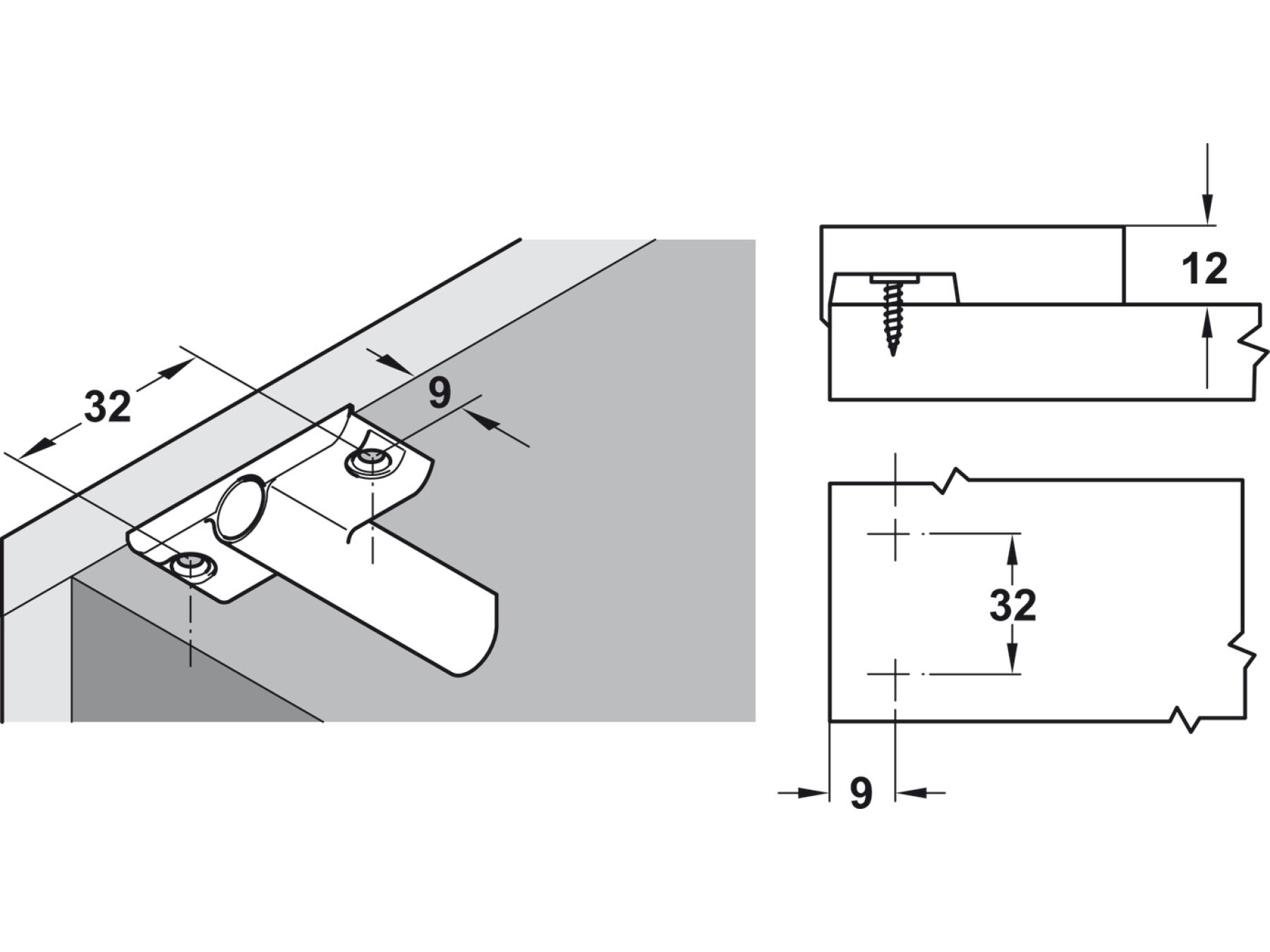 32

9

12

32

9