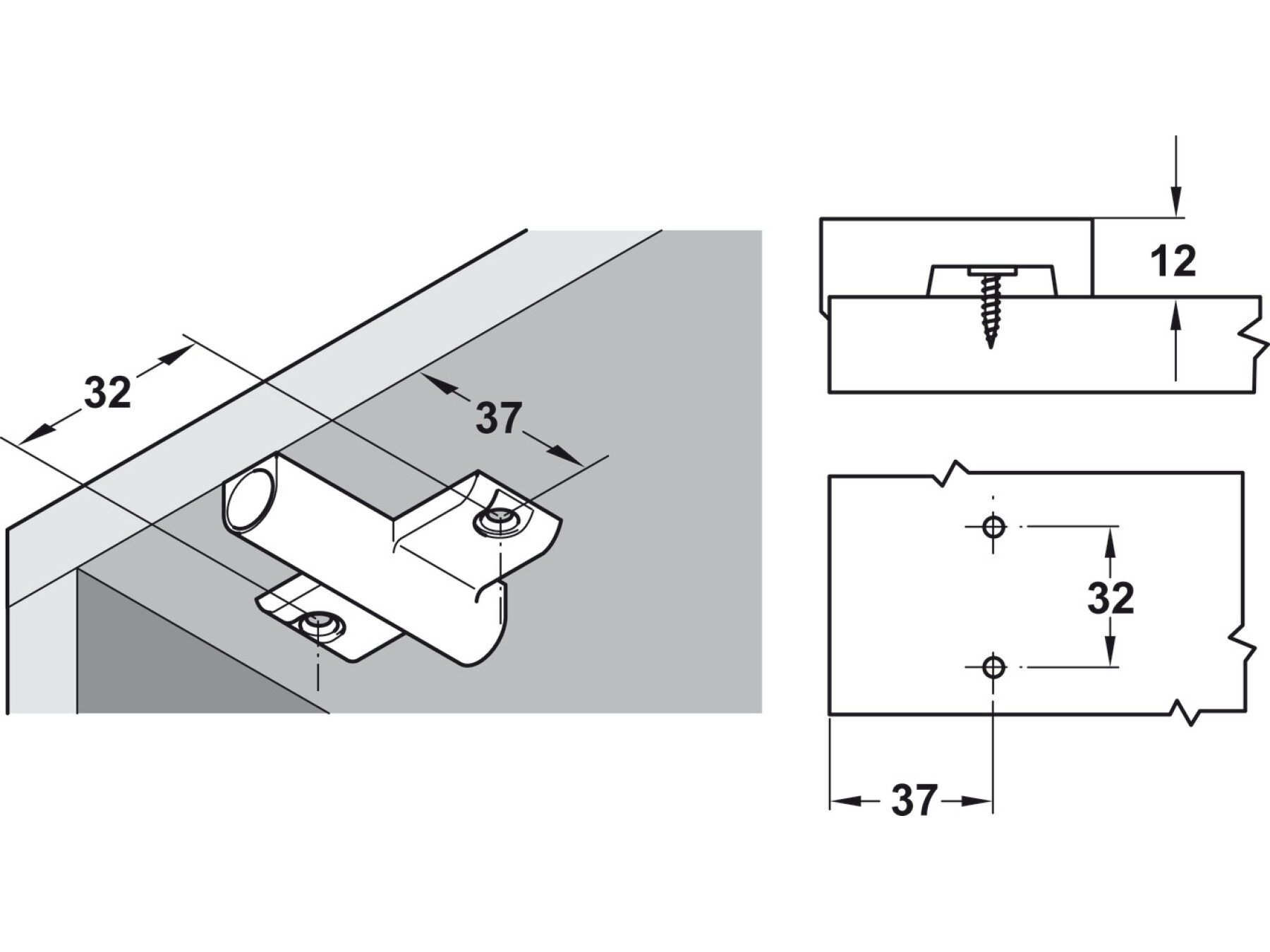 32

37

12

32

37