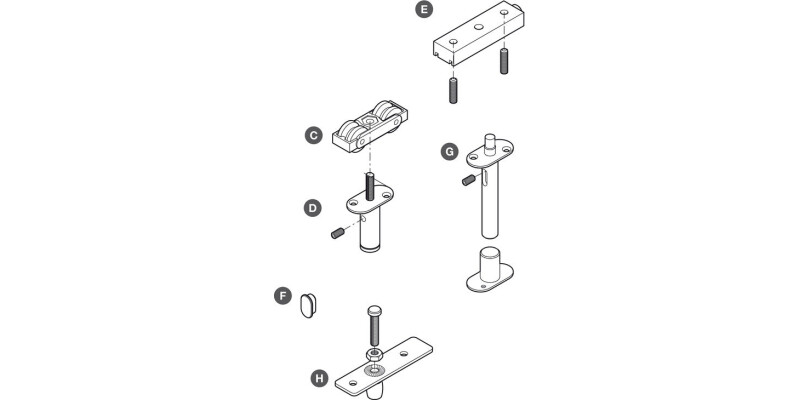 E

C

G

D

F

H