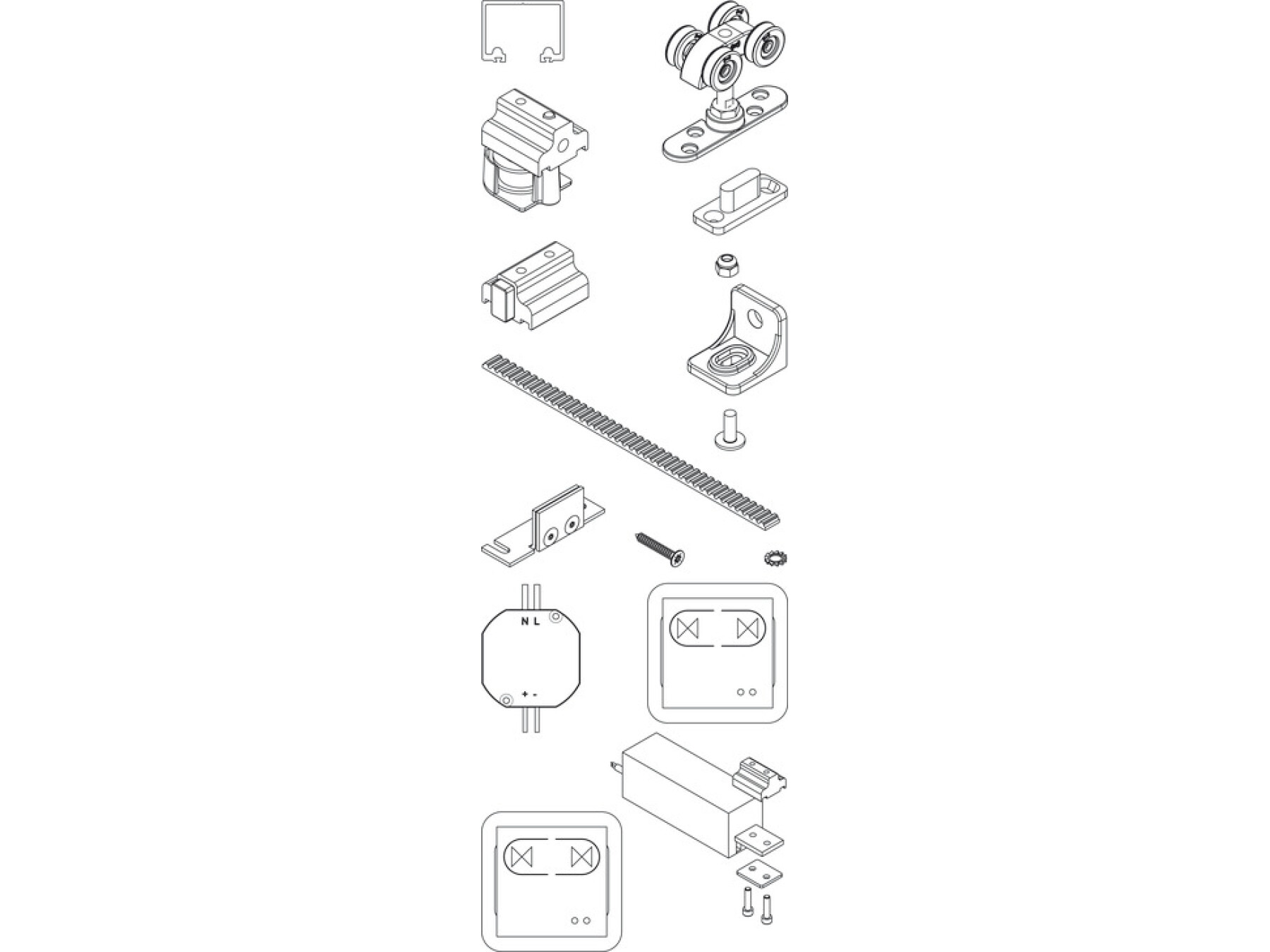 N L

+ -