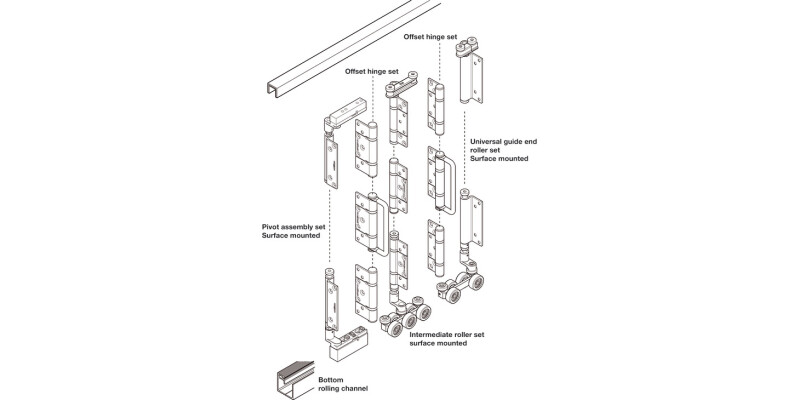 Offset hinge set

Offset hinge set

Universal guide end roller set Surface mounted

Pivot assembly set Surface mounted

Intermediate roller set surface mounted

Bottom rolling channel