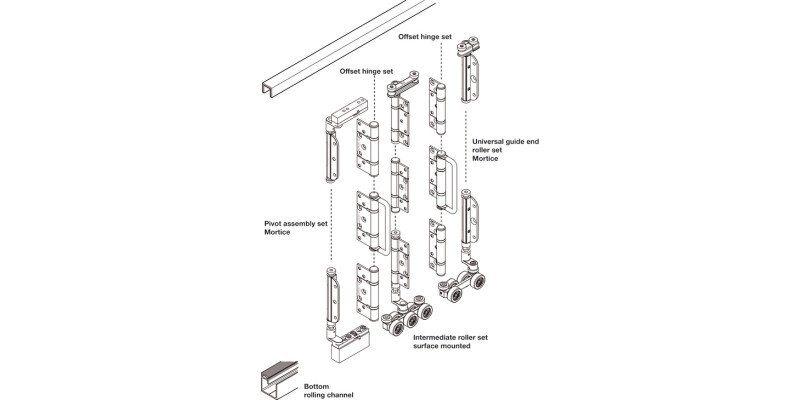 Offset hinge set

Offset hinge set

Universal guide end roller set Mortice

Pivot assembly set Mortice

Intermediate roller set surface mounted

Bottom rolling channel