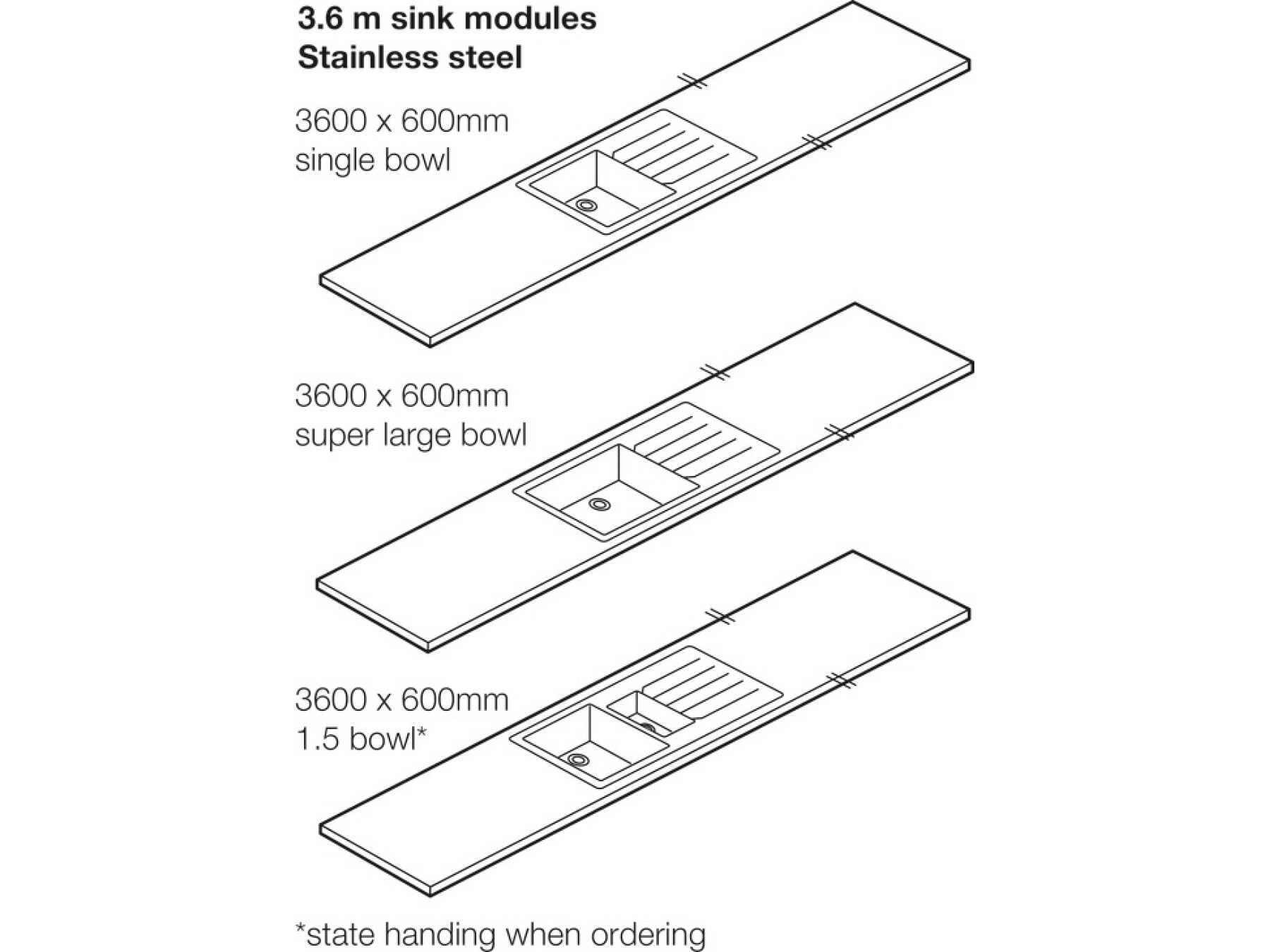 3.6 m sink modules
Stainless steel

3600 x 600mm
single bowl

3600 x 600mm
super large bowl

3600 x 600mm
1.5 bowl*

*state handing when ordering