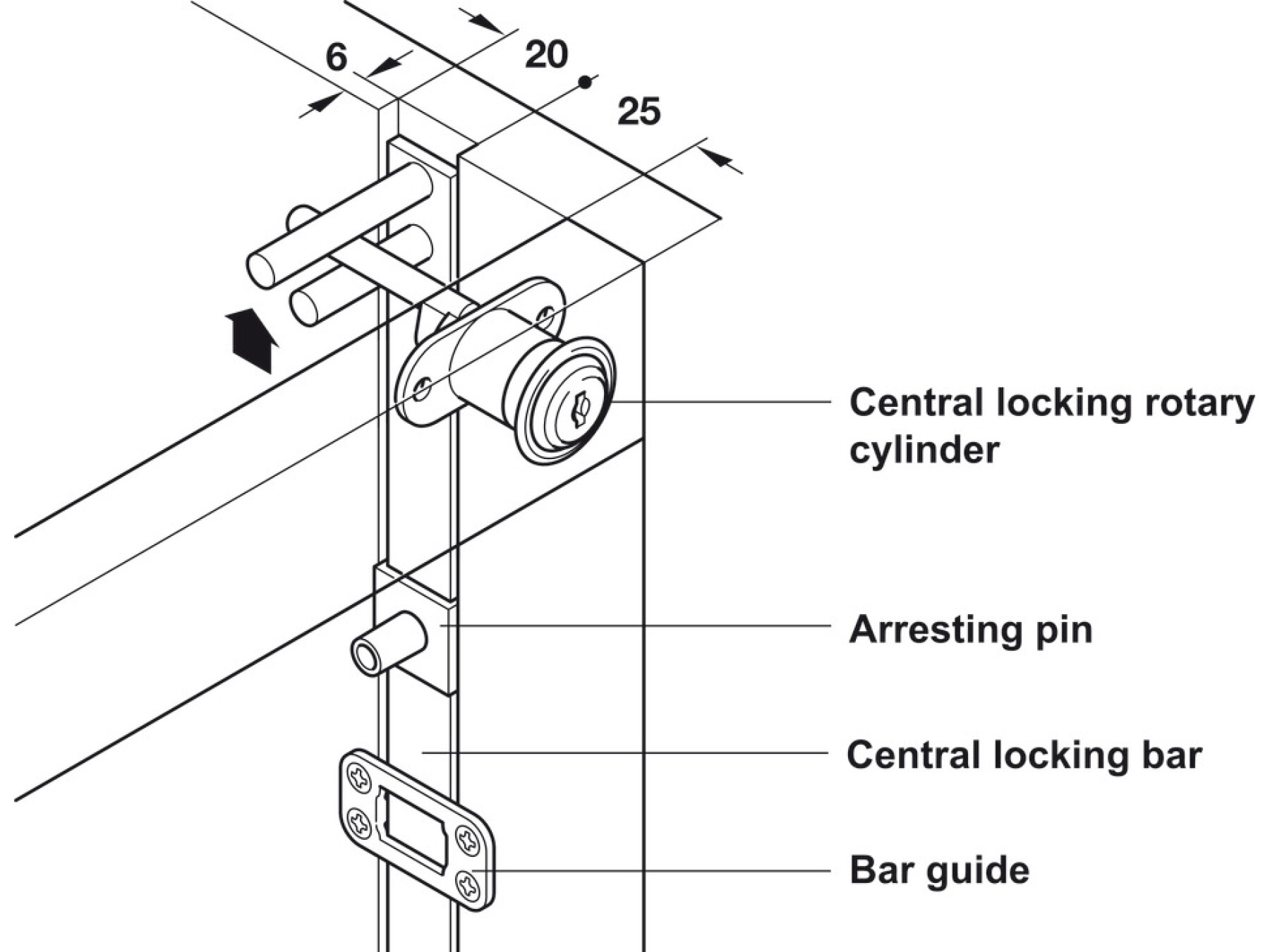 6
20
25
Central locking rotary cylinder
Arresting pin
Central locking bar
Bar guide