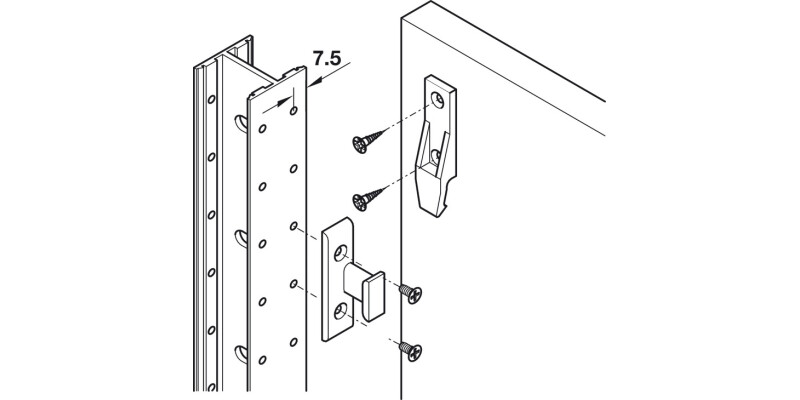 7.5