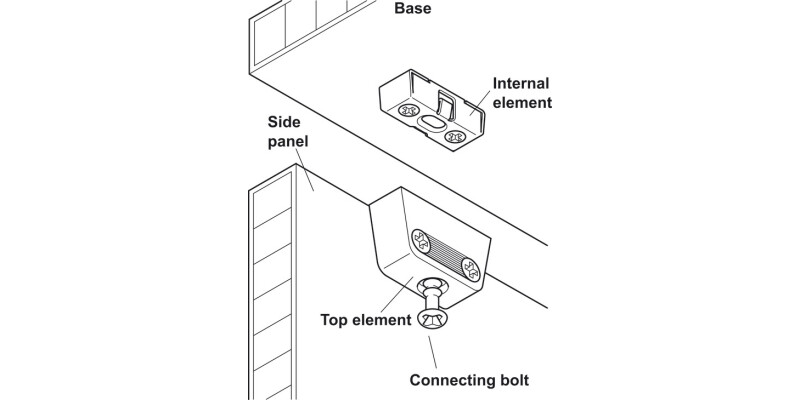 Base

Internal element

Side panel

Top element

Connecting bolt