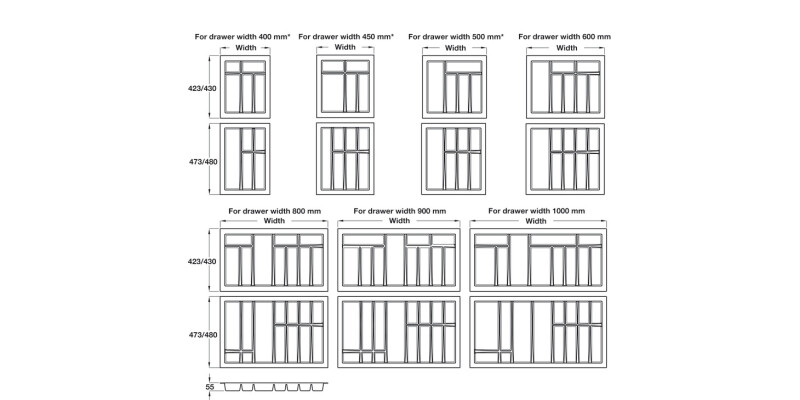 For drawer width 400 mm*
Width

For drawer width 450 mm*
Width

For drawer width 500 mm*
Width

For drawer width 600 mm
Width

423/430

473/480

For drawer width 800 mm
Width

For drawer width 900 mm
Width

For drawer width 1000 mm
Width

423/430

473/480

55