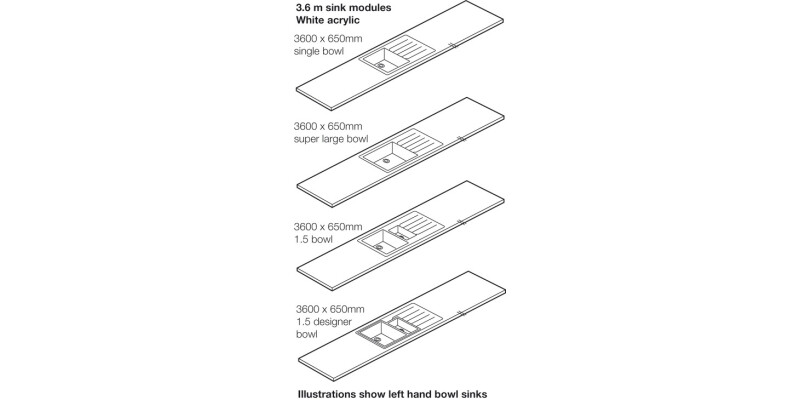 3.6 m sink modules
White acrylic

3600 x 650mm
single bowl

3600 x 650mm
super large bowl

3600 x 650mm
1.5 bowl

3600 x 650mm
1.5 designer bowl

Illustrations show left hand bowl sinks