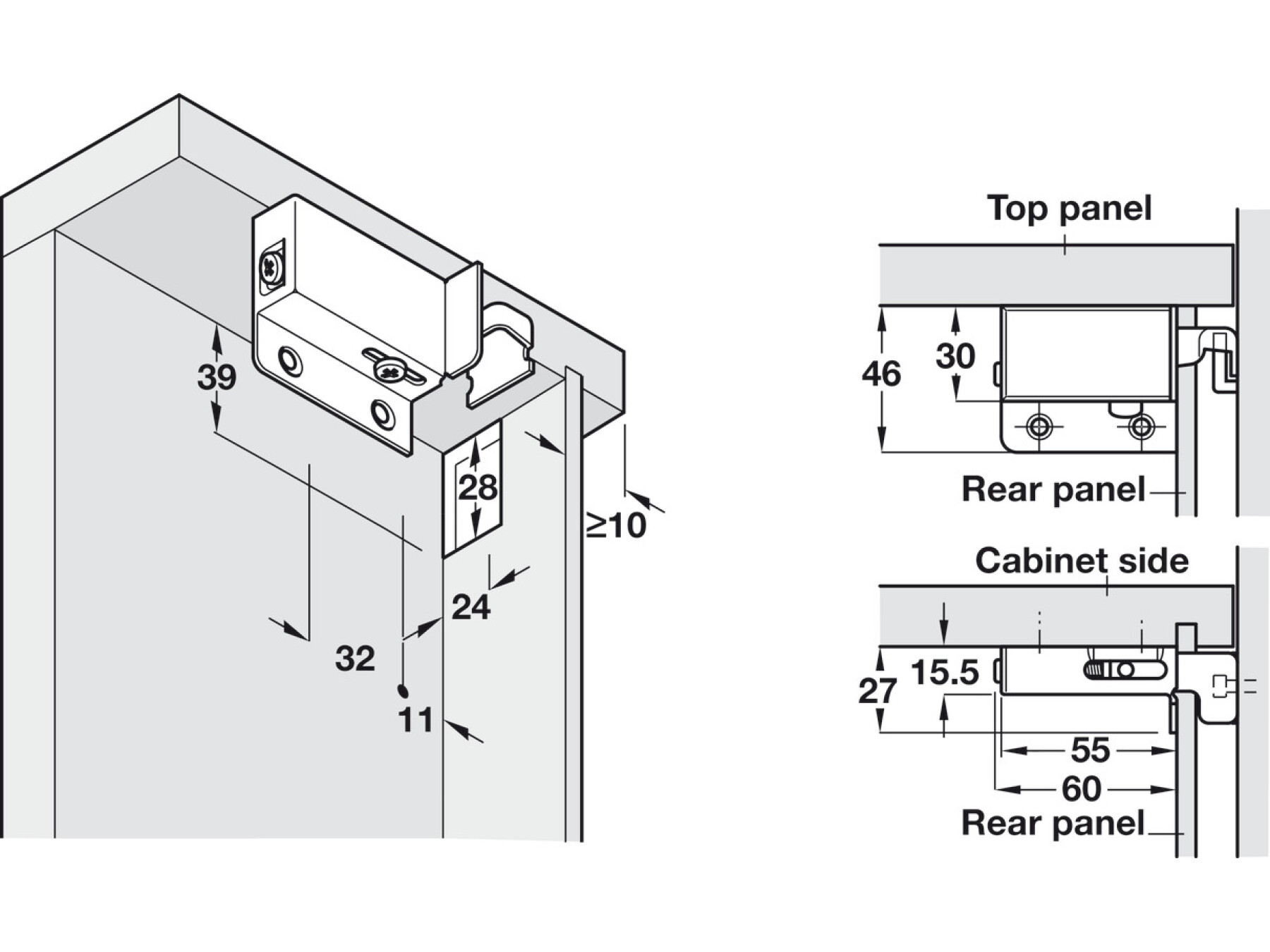 39

28

≥10

24

32

11

Top panel

46

30

Rear panel

Cabinet side

27

15.5

55

60

Rear panel