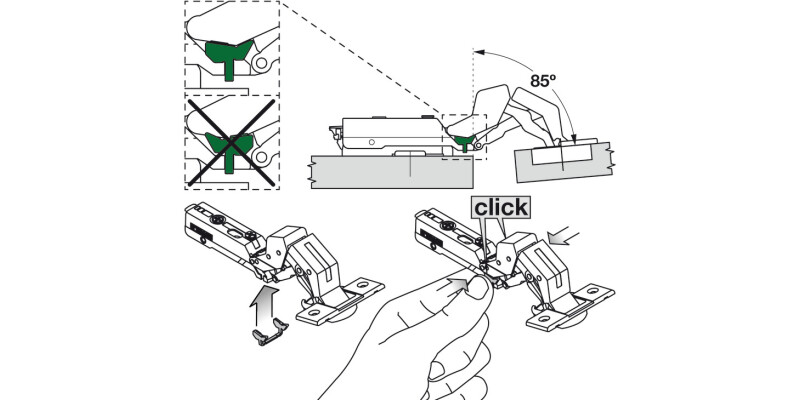 85º

click